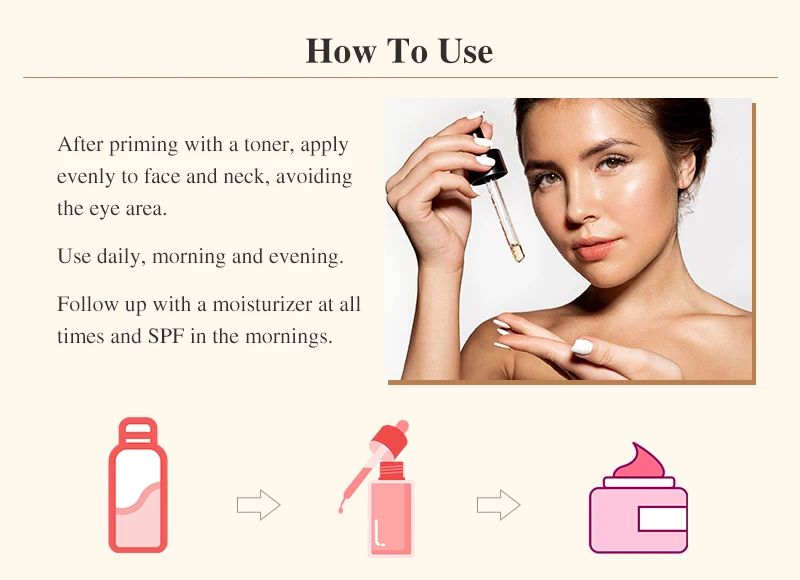 How To Use

After priming with a toner, apply evenly to face and neck, avoiding the eye area.

Use daily, morning and evening.

Follow up with a moisturizer at all times and SPF in the mornings.