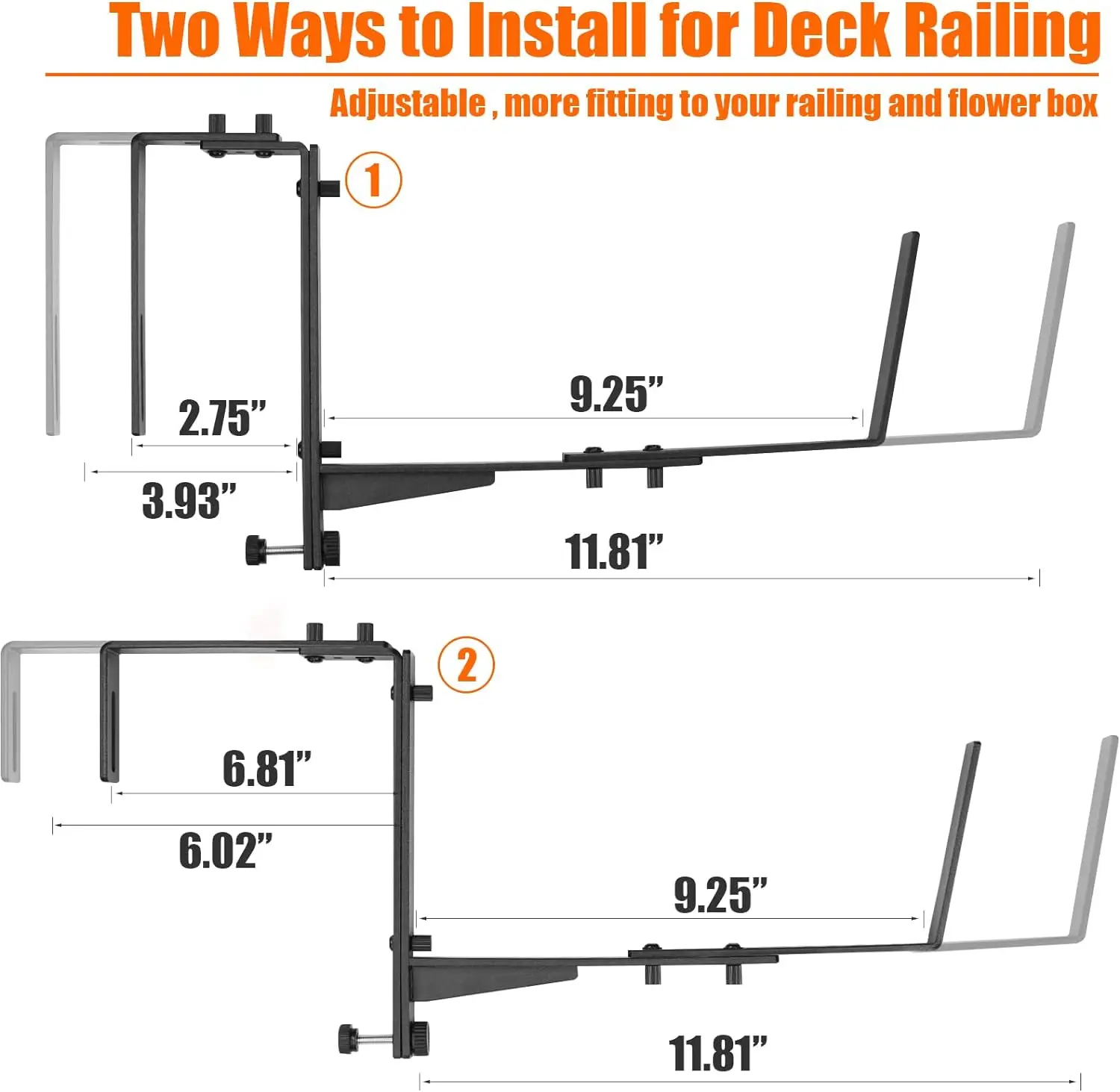 Two Ways to Install for Deck Railing

Adjustable , more fitting to your railing and flower box

1

2.75”

3.93”

9.25”

11.81”

2

6.81”

6.02”

9.25”

11.81”