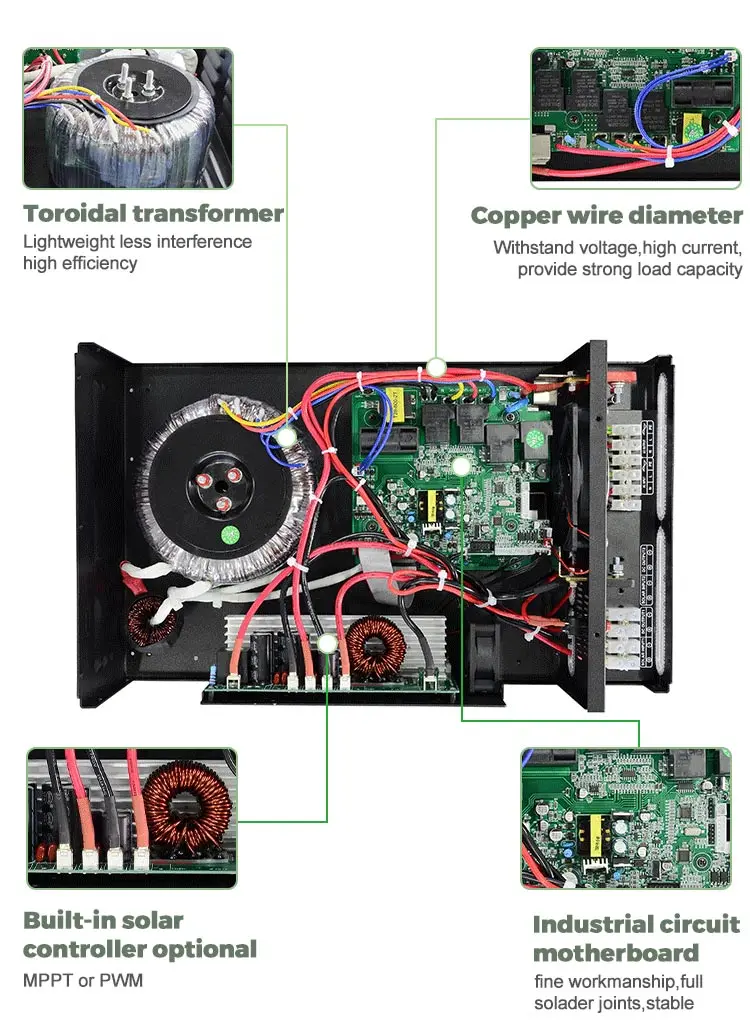 Toroidal transformer
Lightweight less interference high efficiency

Copper wire diameter
Withstand voltage,high current, provide strong load capacity

Built-in solar controller optional
MPPT or PWM

Industrial circuit motherboard
fine workmanship,full solader joints,stable