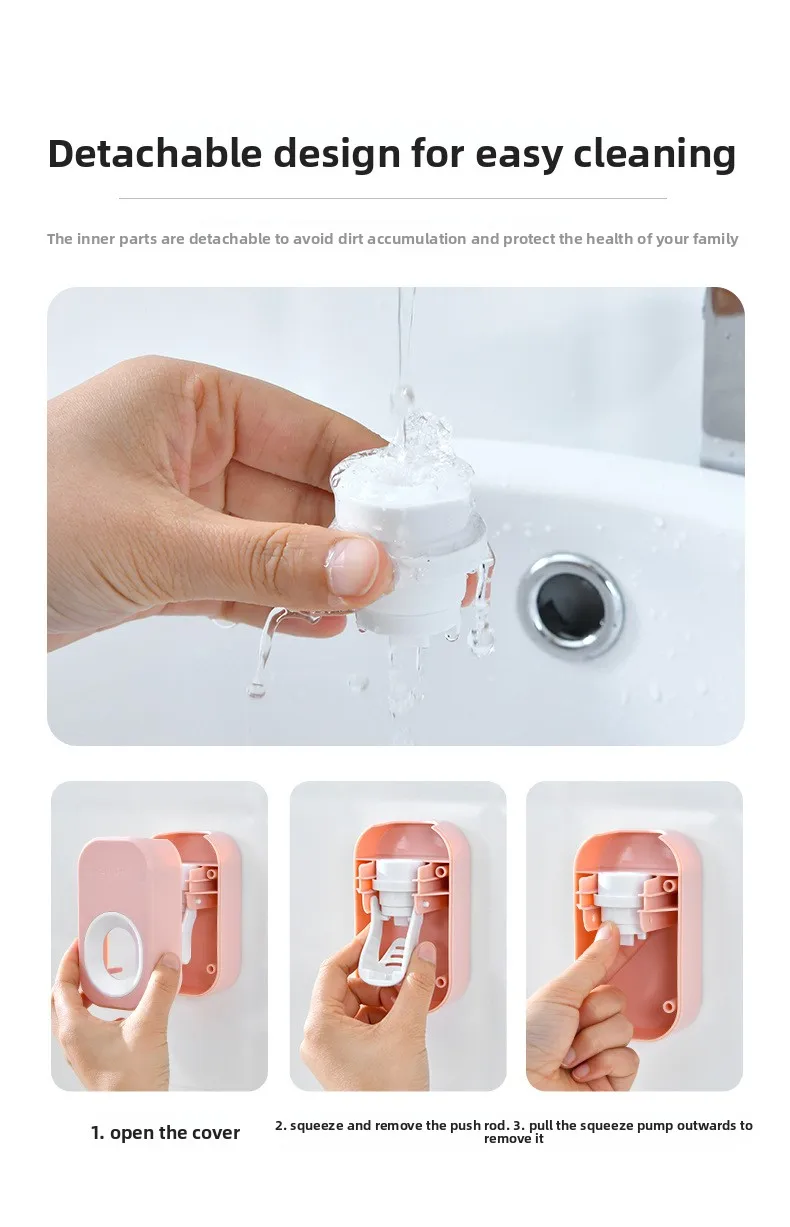 Detachable design for easy cleaning

The inner parts are detachable to avoid dirt accumulation and protect the health of your family

1. open the cover

2. squeeze and remove the push rod. 3. pull the squeeze pump outwards to remove it