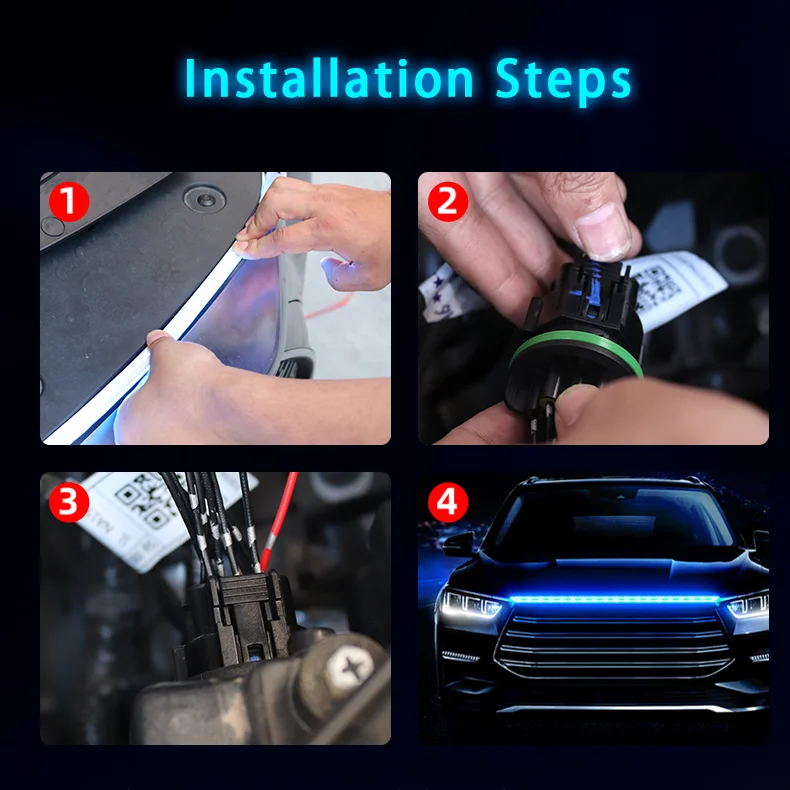 Installation Steps

1

2

3

4