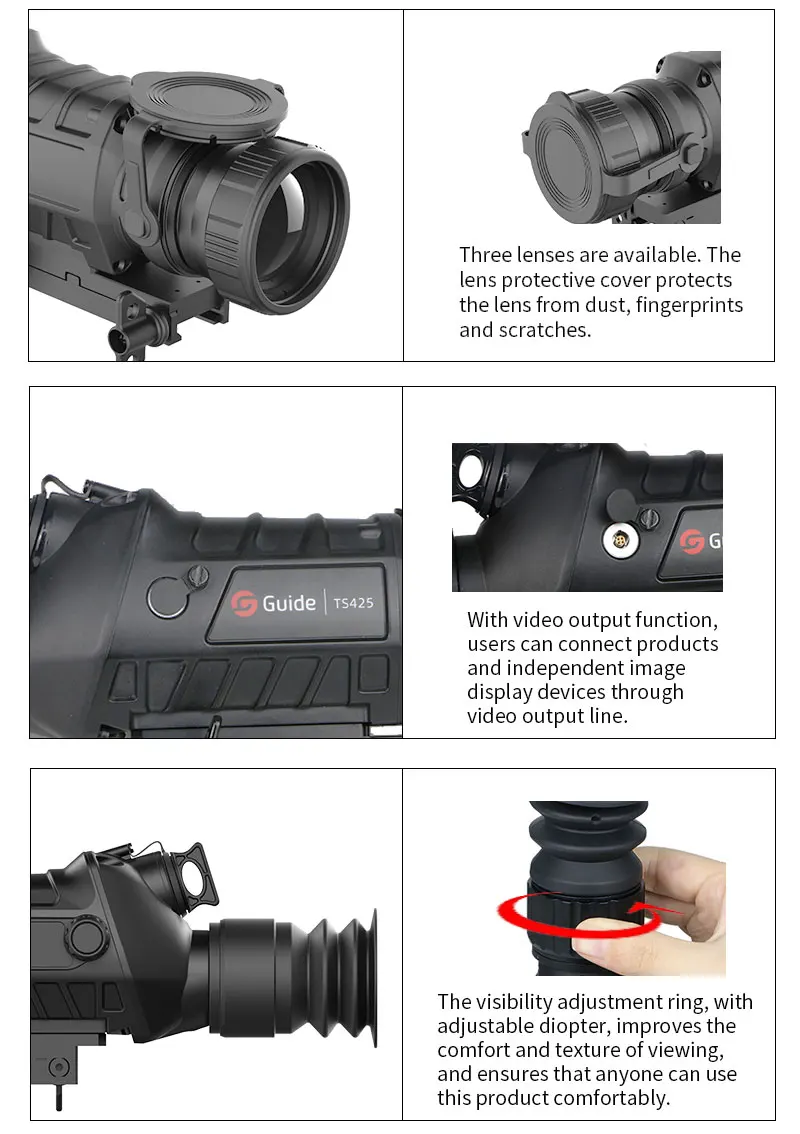 Three lenses are available. The lens protective cover protects the lens from dust, fingerprints and scratches.

Guide | TS425

G

With video output function, users can connect products and independent image display devices through video output line.

The visibility adjustment ring, with adjustable diopter, improves the comfort and texture of viewing, and ensures that anyone can use this product comfortably.