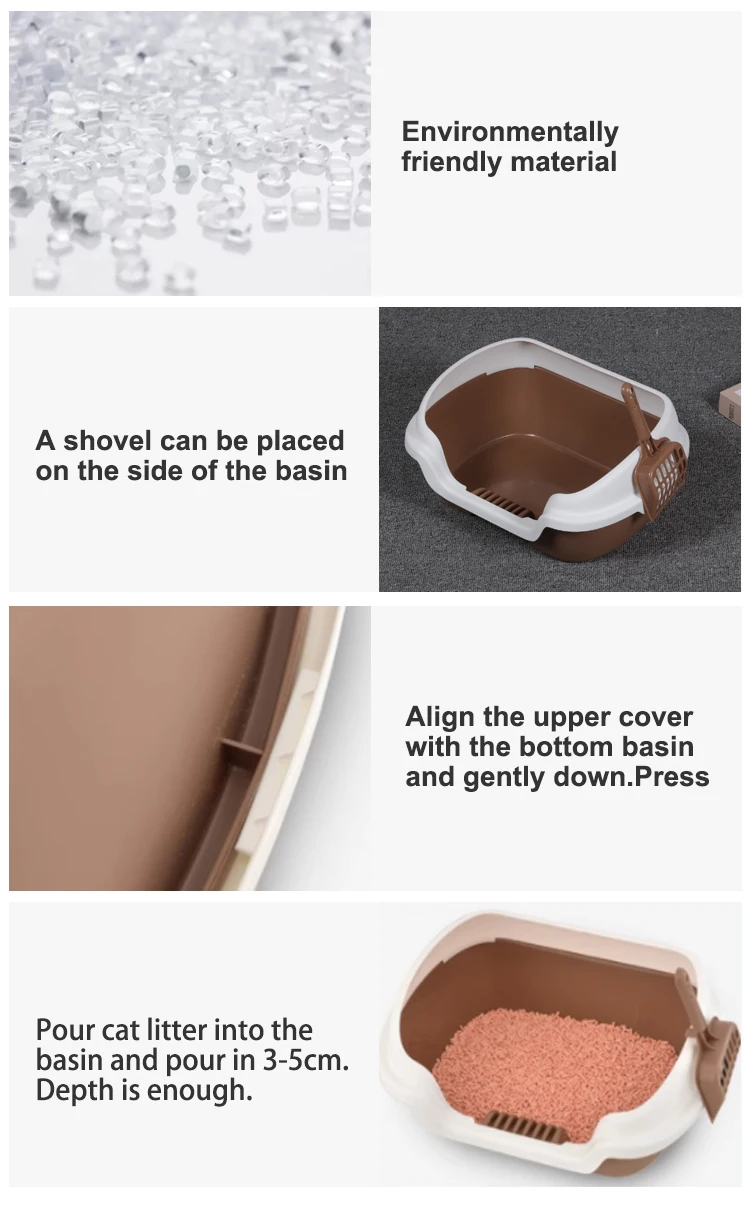 Environmentally friendly material

A shovel can be placed on the side of the basin

Align the upper cover with the bottom basin and gently down.Press

Pour cat litter into the basin and pour in 3-5cm. Depth is enough.