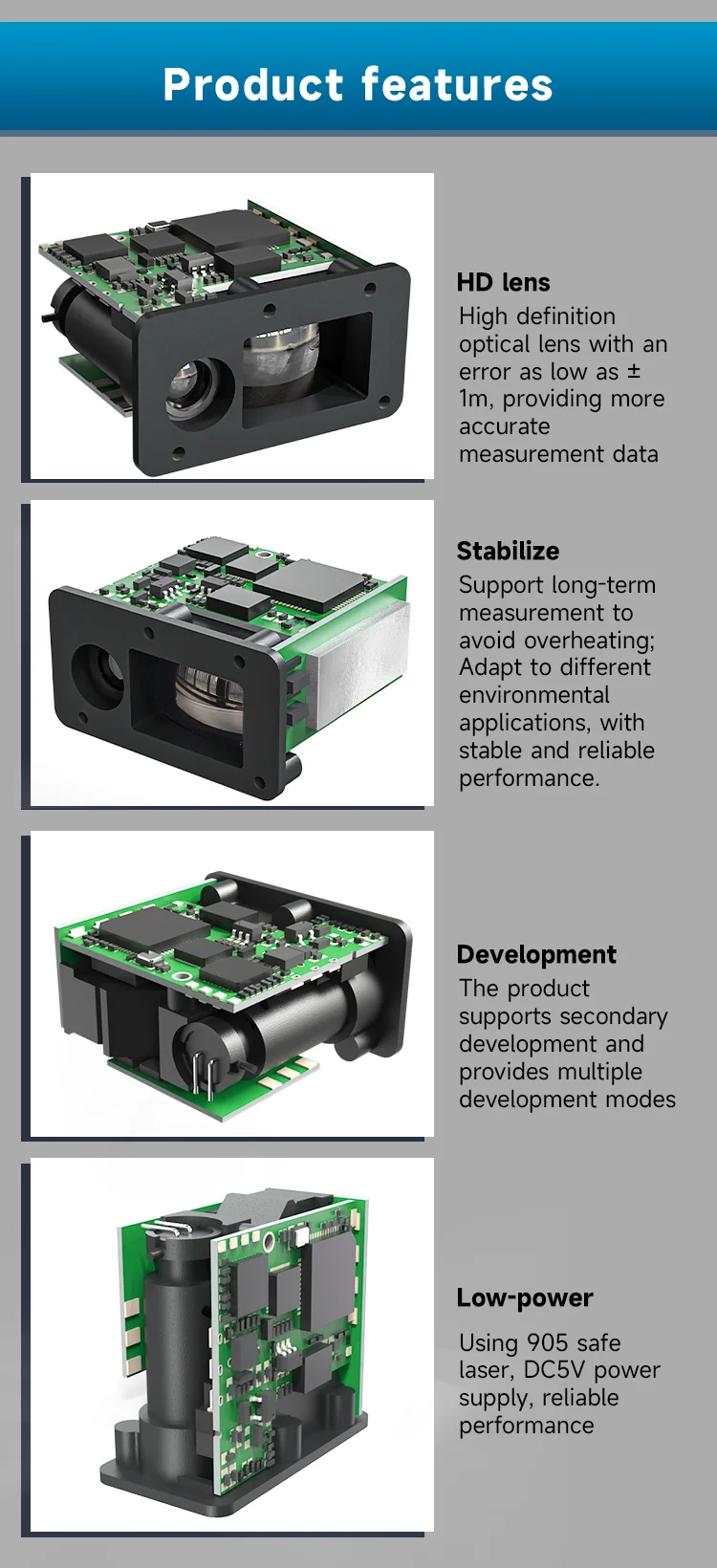 Product features

HD lens
High definition optical lens with an error as low as ± 1m, providing more accurate measurement data

Stabilize
Support long-term measurement to avoid overheating; Adapt to different environmental applications, with stable and reliable performance.

Development
The product supports secondary development and provides multiple development modes

Low-power
Using 905 safe laser, DC5V power supply, reliable performance