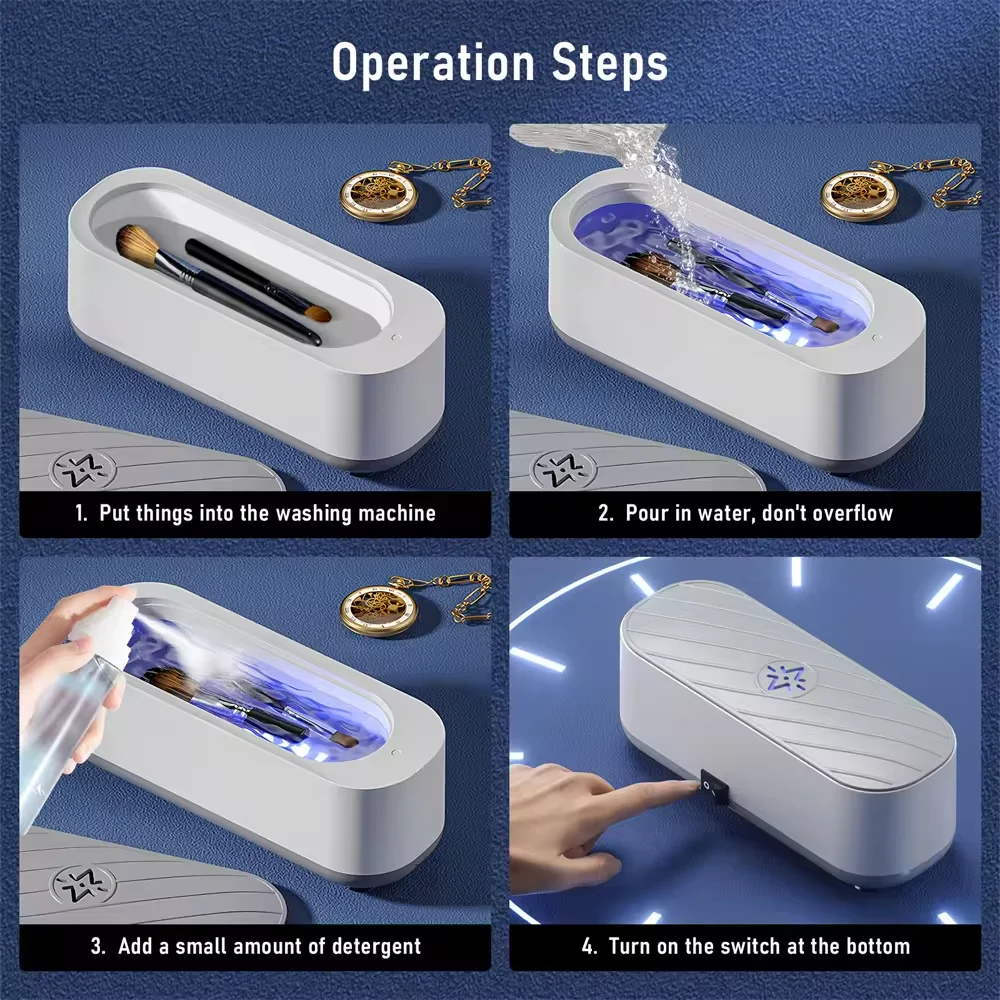 Operation Steps

1. Put things into the washing machine

2. Pour in water, don't overflow

3. Add a small amount of detergent

4. Turn on the switch at the bottom