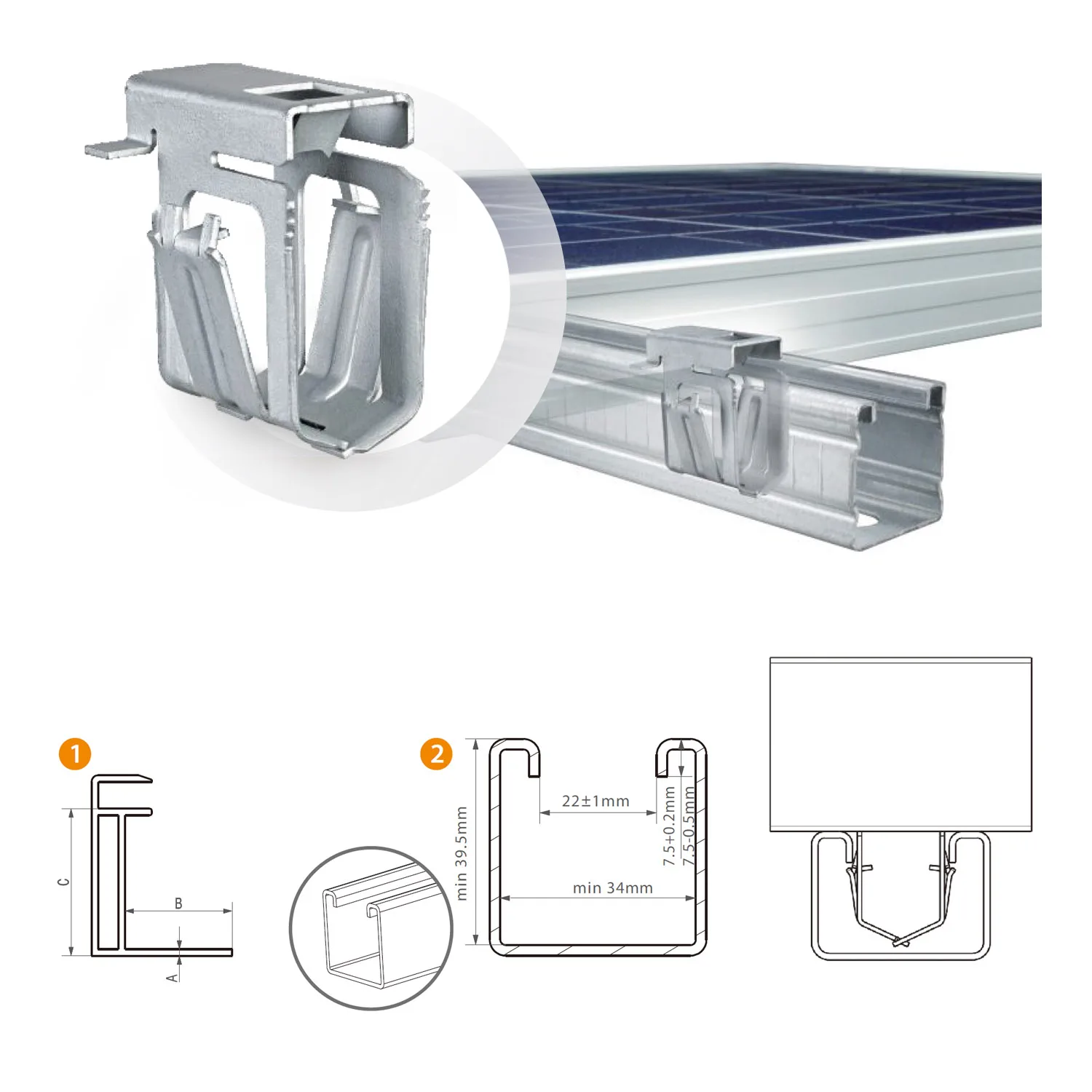 1

C

B

A

2

min 39.5mm

22±1mm

7.5+0.2mm
7.5-0.5mm

min 34mm