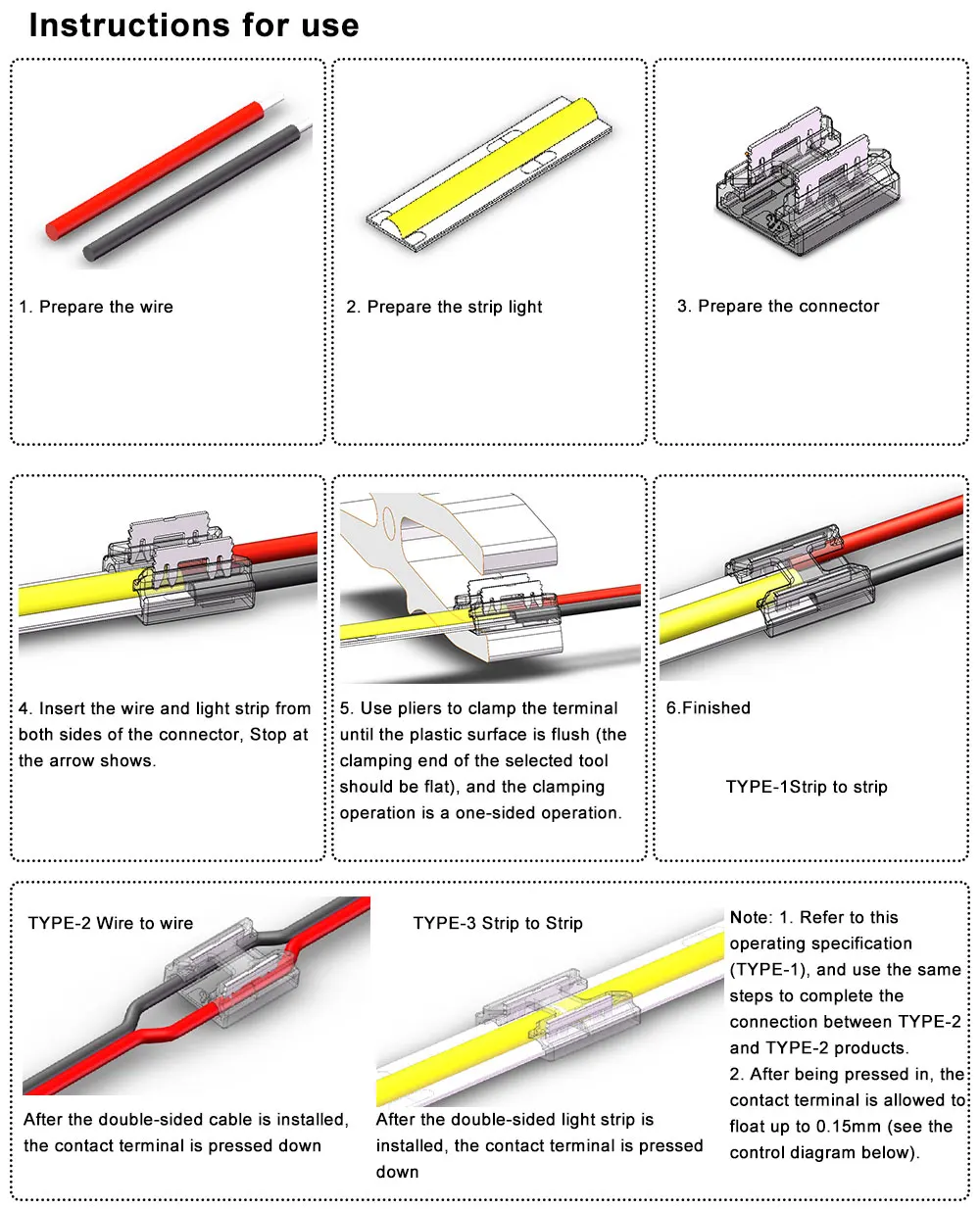 Instructions for use

1. Prepare the wire

2. Prepare the strip light

3. Prepare the connector

4. Insert the wire and light strip from both sides of the connector, Stop at the arrow shows.

5. Use pliers to clamp the terminal until the plastic surface is flush (the clamping end of the selected tool should be flat), and the clamping operation is a one-sided operation.

6.Finished

TYPE-1Strip to strip

TYPE-2 Wire to wire

After the double-sided cable is installed, the contact terminal is pressed down

TYPE-3 Strip to Strip

After the double-sided light strip is installed, the contact terminal is pressed down

Note: 1. Refer to this operating specification (TYPE-1), and use the same steps to complete the connection between TYPE-2 and TYPE-2 products.
2. After being pressed in, the contact terminal is allowed to float up to 0.15mm (see the control diagram below).