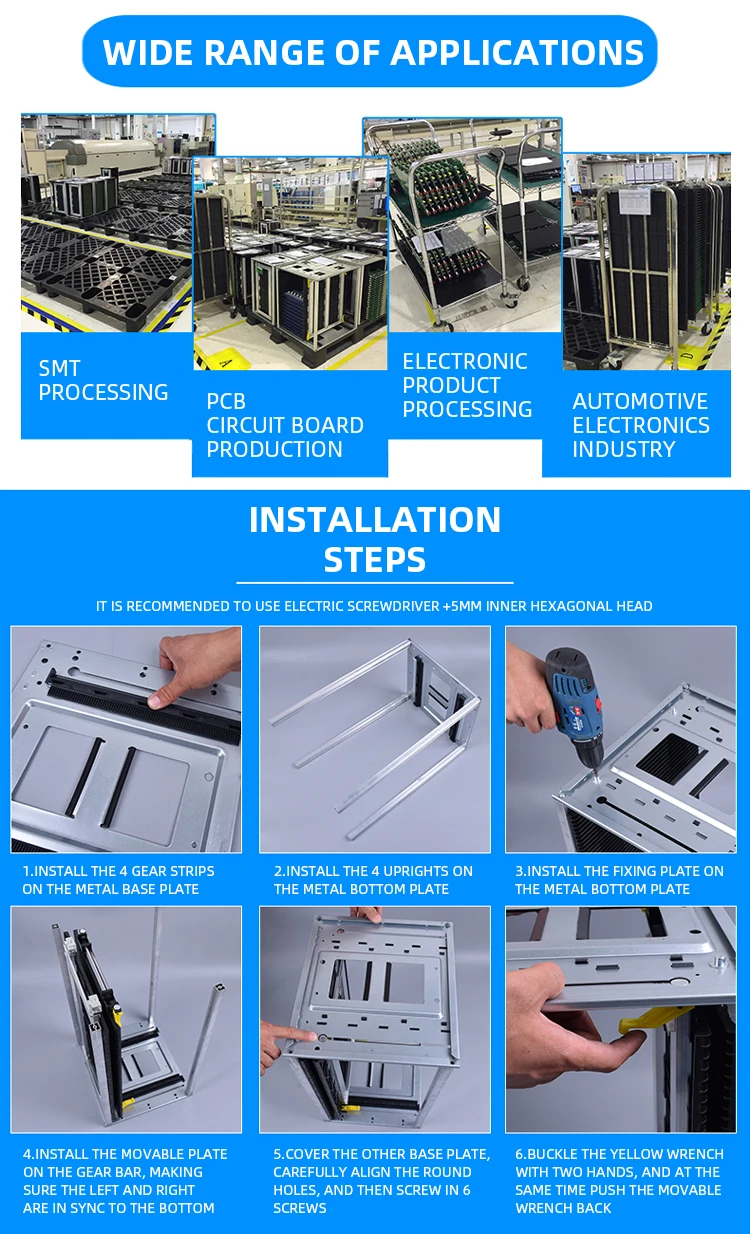 WIDE RANGE OF APPLICATIONS

SMT PROCESSING

PCB CIRCUIT BOARD PRODUCTION

ELECTRONIC PRODUCT PROCESSING

AUTOMOTIVE ELECTRONICS INDUSTRY

INSTALLATION STEPS

IT IS RECOMMENDED TO USE ELECTRIC SCREWDRIVER +5MM INNER HEXAGONAL HEAD

1.INSTALL THE 4 GEAR STRIPS ON THE METAL BASE PLATE

2.INSTALL THE 4 UPRIGHTS ON THE METAL BOTTOM PLATE

3.INSTALL THE FIXING PLATE ON THE METAL BOTTOM PLATE

4.INSTALL THE MOVABLE PLATE ON THE GEAR BAR, MAKING SURE THE LEFT AND RIGHT ARE IN SYNC TO THE BOTTOM

5.COVER THE OTHER BASE PLATE, CAREFULLY ALIGN THE ROUND HOLES, AND THEN SCREW IN 6 SCREWS

6.BUCKLE THE YELLOW WRENCH WITH TWO HANDS, AND AT THE SAME TIME PUSH THE MOVABLE WRENCH BACK