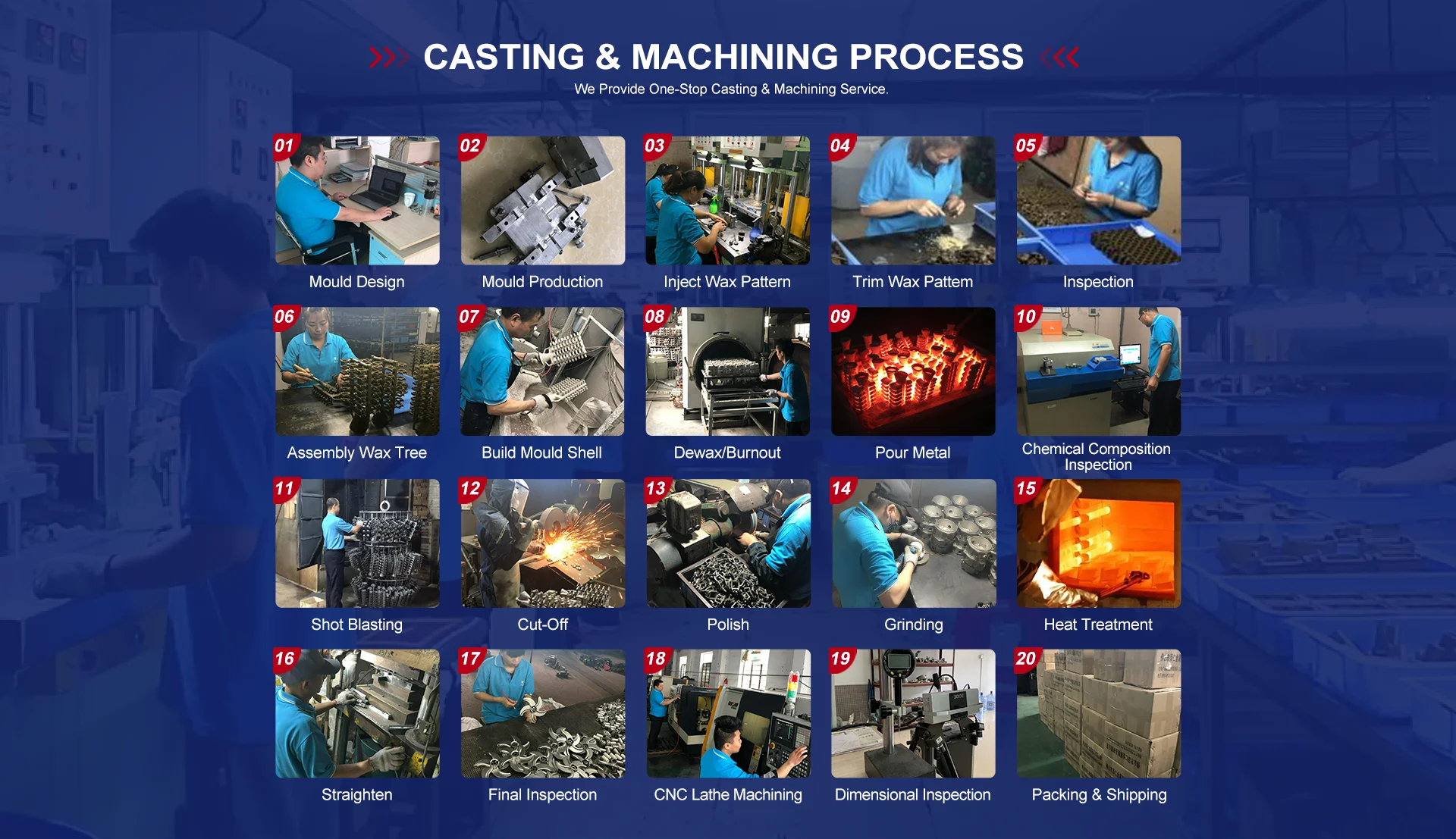 CASTING & MACHINING PROCESS
We Provide One-Stop Casting & Machining Service.

01 Mould Design
02 Mould Production
03 Inject Wax Pattern
04 Trim Wax Pattern
05 Inspection
06 Assembly Wax Tree
07 Build Mould Shell
08 Dewax/Burnout
09 Pour Metal
10 Chemical Composition Inspection
11 Shot Blasting
12 Cut-Off
13 Polish
14 Grinding
15 Heat Treatment
16 Straighten
17 Final Inspection
18 CNC Lathe Machining
19 Dimensional Inspection
20 Packing & Shipping