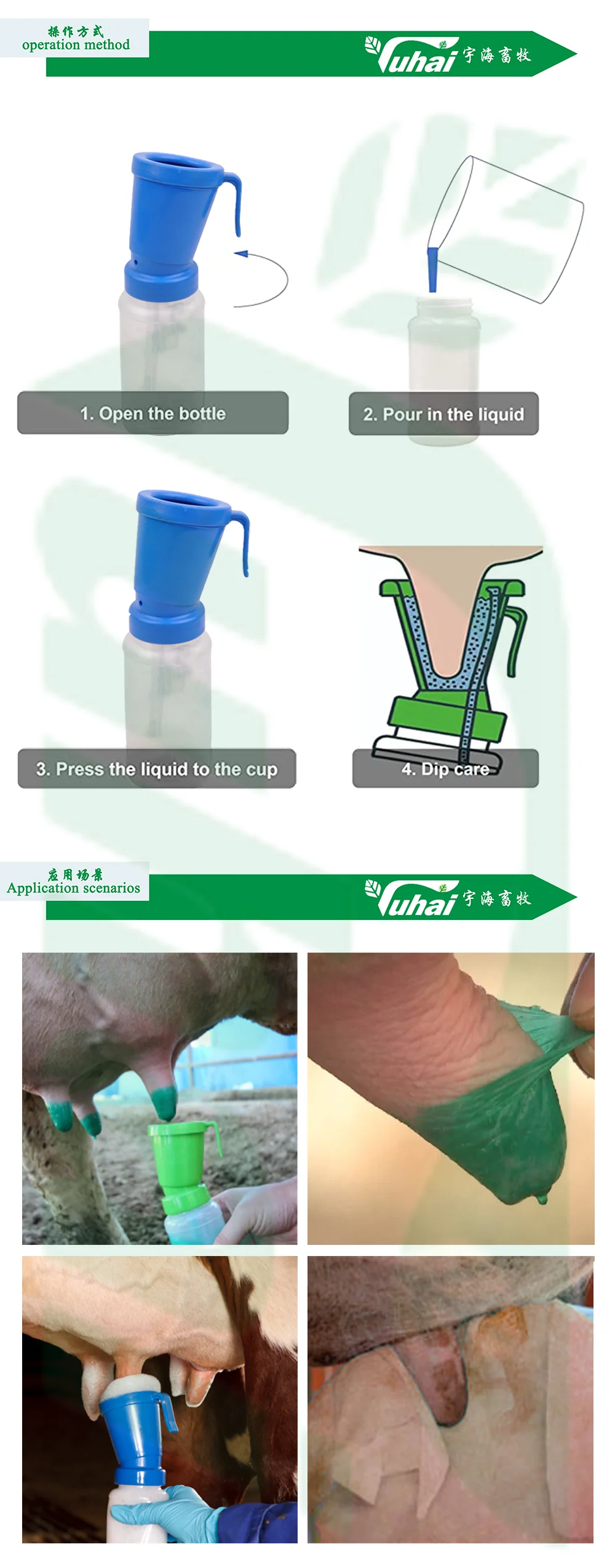 操作方式
operation method

Yuhai 宇海畜牧

1. Open the bottle

2. Pour in the liquid

3. Press the liquid to the cup

4. Dip care

应用场景
Application scenarios

Yuhai 宇海畜牧