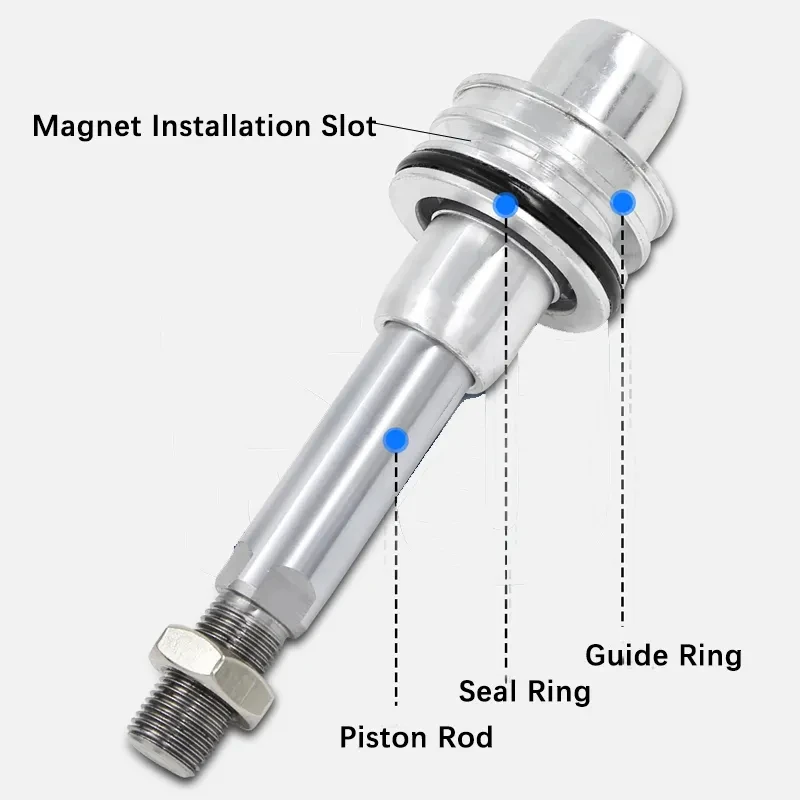 Magnet Installation Slot

Guide Ring

Seal Ring

Piston Rod