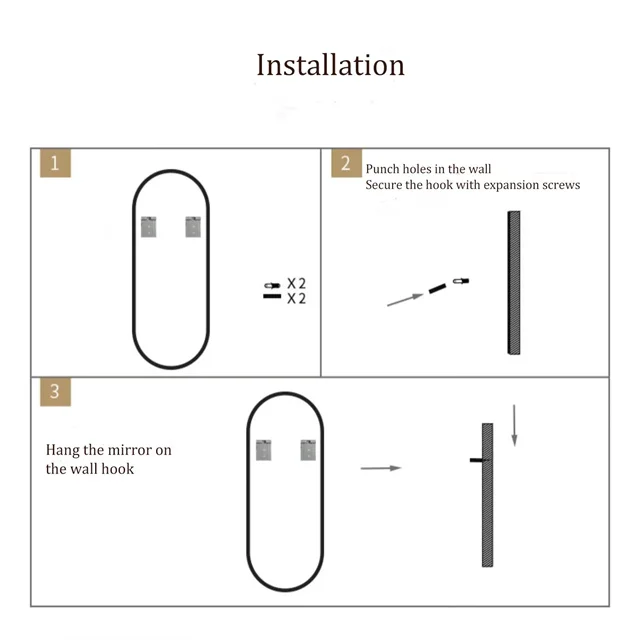 Installation

1

X 2
X 2

2

Punch holes in the wall
Secure the hook with expansion screws

3

Hang the mirror on the wall hook