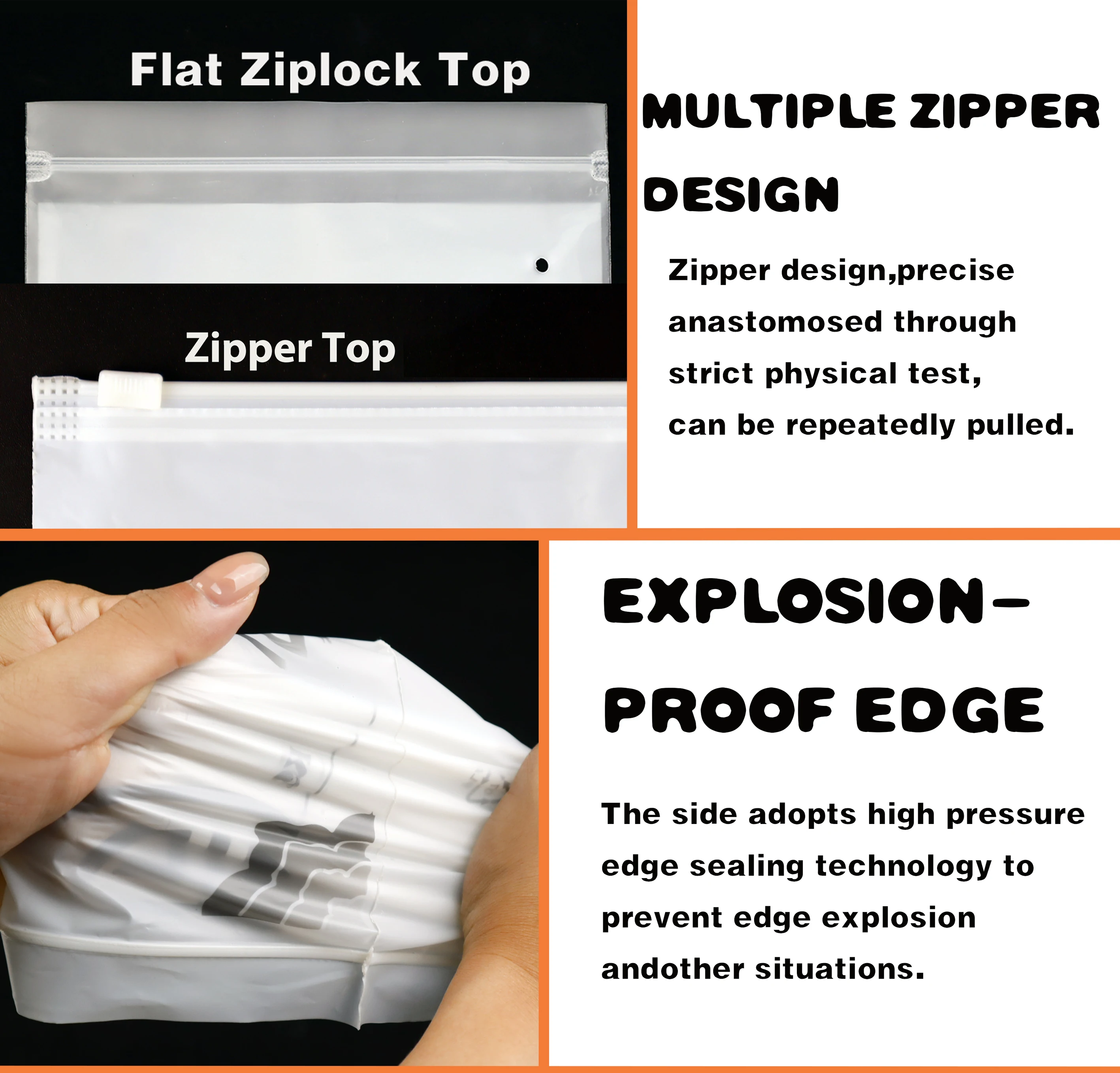 Flat Ziplock Top

Zipper Top

MULTIPLE ZIPPER DESIGN

Zipper design,precise anastomosed through strict physical test, can be repeatedly pulled.

EXPLOSION-PROOF EDGE

The side adopts high pressure edge sealing technology to prevent edge explosion andother situations.