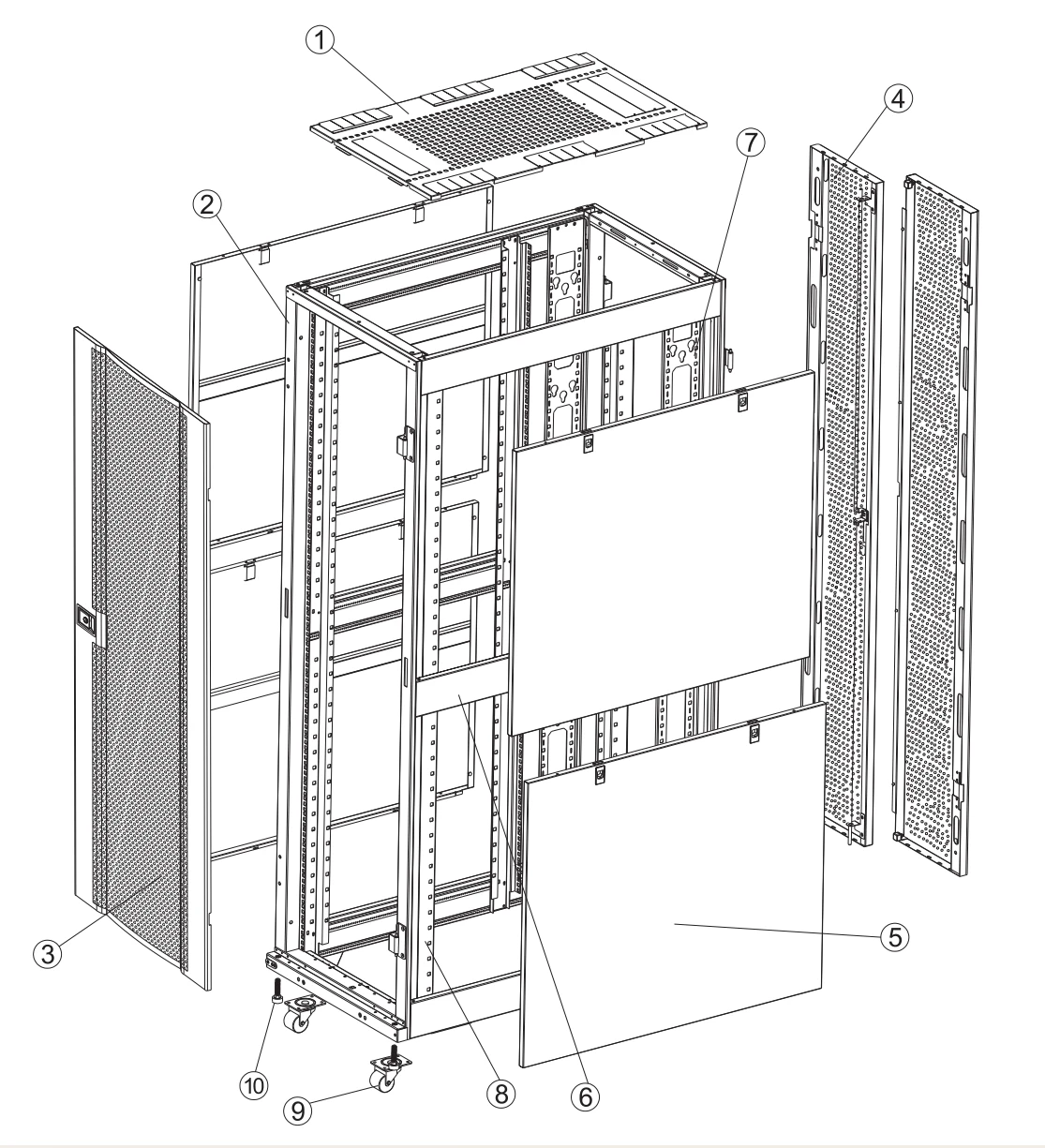 1
2
4
7
3
5
10
9
8
6