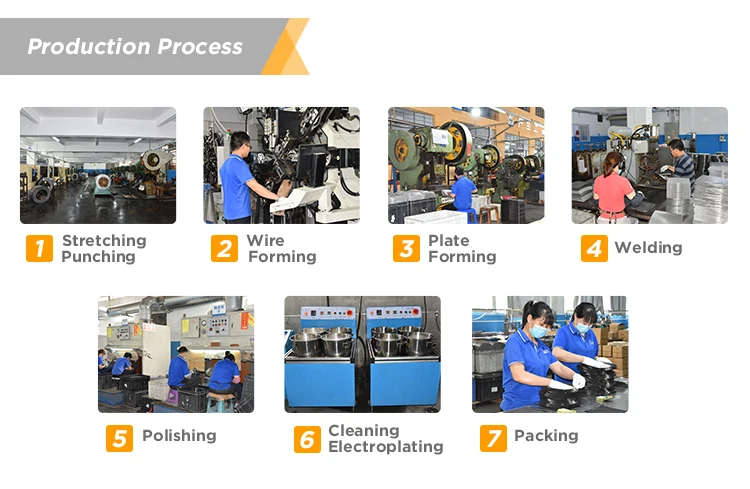 Production Process

1 Stretching Punching

2 Wire Forming

3 Plate Forming

4 Welding

5 Polishing

6 Cleaning Electroplating

7 Packing