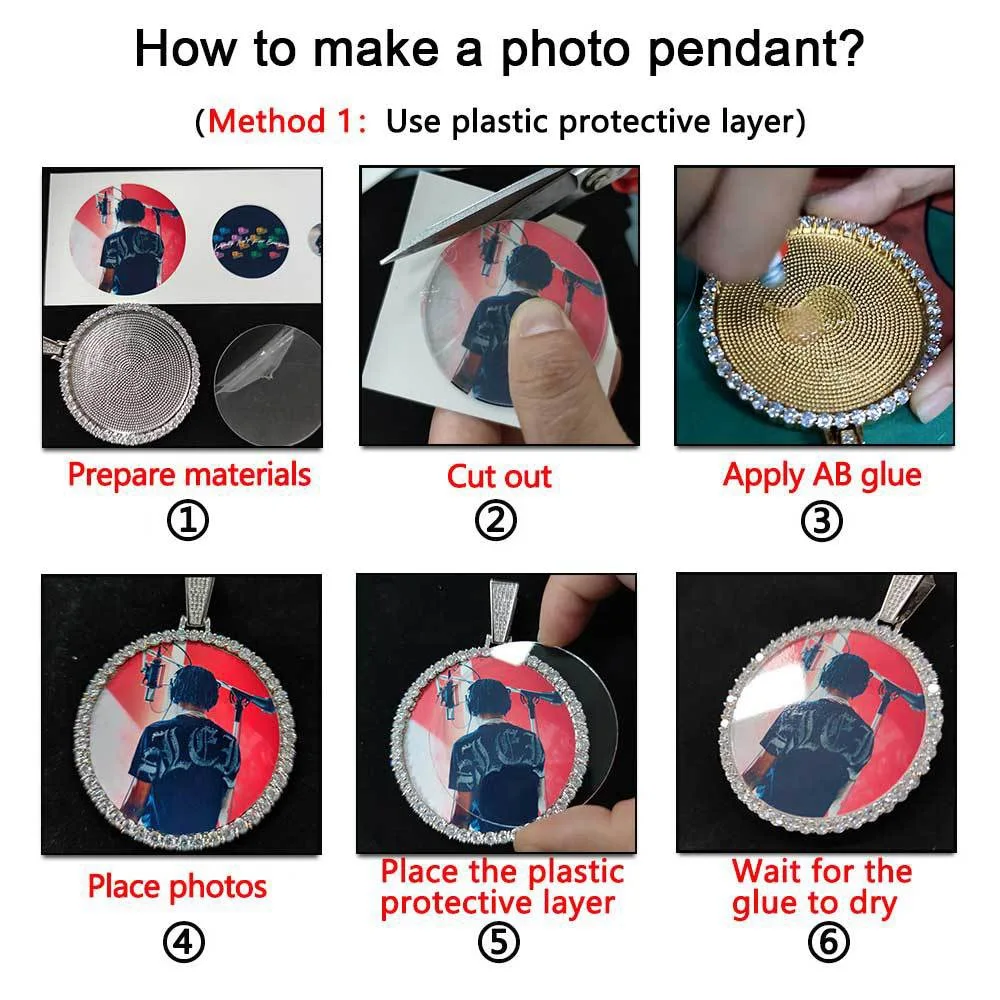 How to make a photo pendant?

(Method 1: Use plastic protective layer)

Prepare materials
①

Cut out
②

Apply AB glue
③

Place photos
④

Place the plastic protective layer
⑤

Wait for the glue to dry
⑥