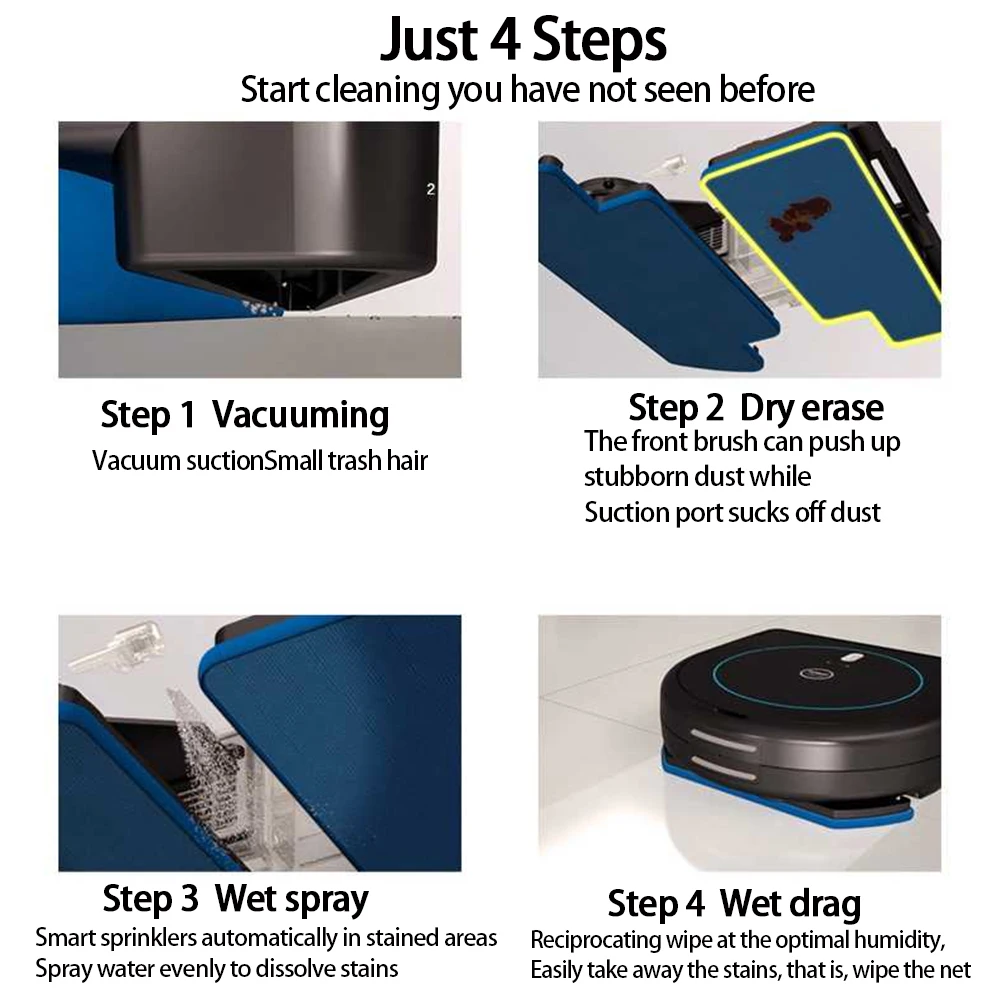 Just 4 Steps
Start cleaning you have not seen before

2

Step 1 Vacuuming
Vacuum suctionSmall trash hair

Step 2 Dry erase
The front brush can push up stubborn dust while Suction port sucks off dust

Step 3 Wet spray
Smart sprinklers automatically in stained areas
Spray water evenly to dissolve stains

Step 4 Wet drag
Reciprocating wipe at the optimal humidity,
Easily take away the stains, that is, wipe the net