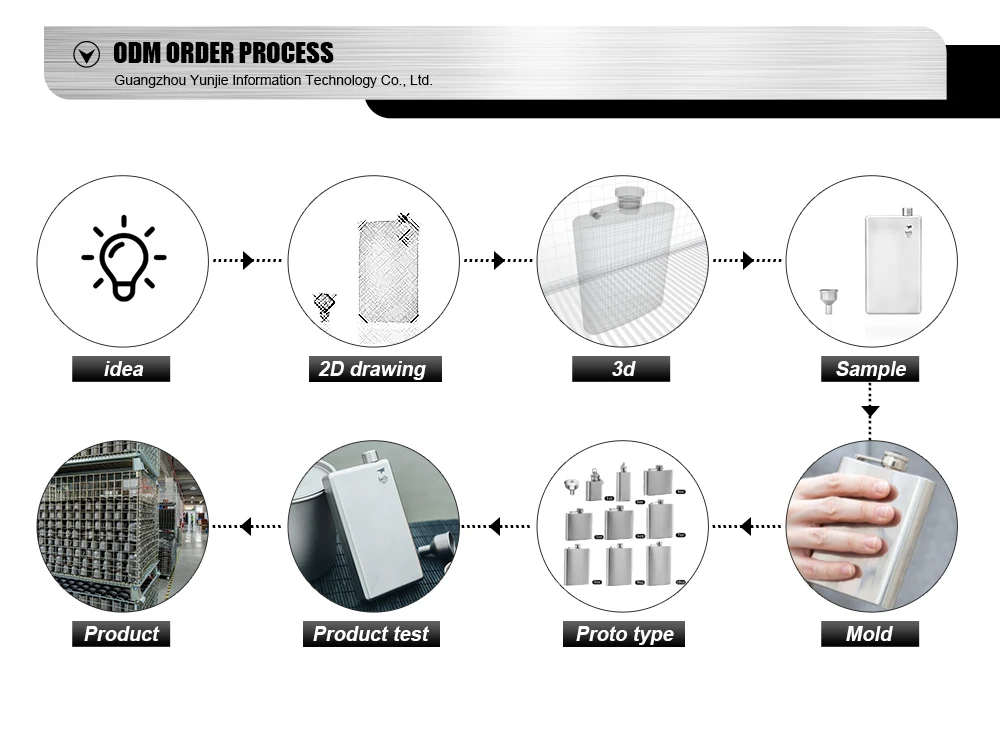 ODM ORDER PROCESS
Guangzhou Yunjie Information Technology Co., Ltd.

idea

2D drawing

3d

Sample

Mold

Proto type

Product test

Product