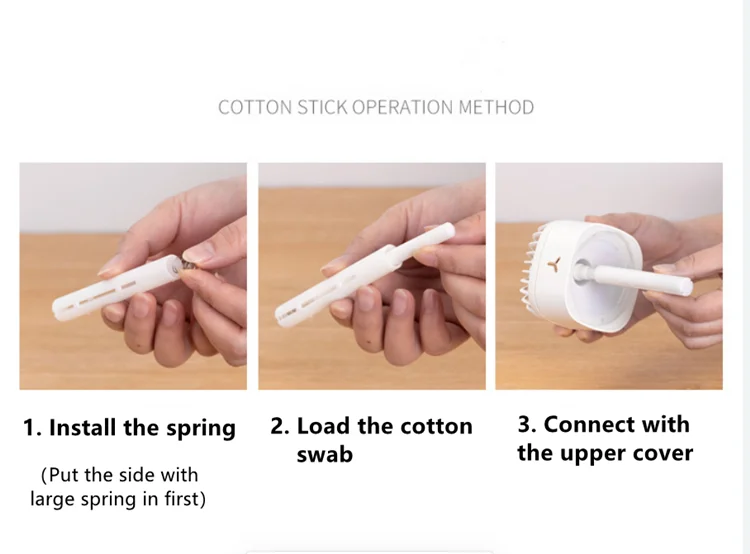 COTTON STICK OPERATION METHOD

1. Install the spring

(Put the side with large spring in first)

2. Load the cotton swab

3. Connect with the upper cover