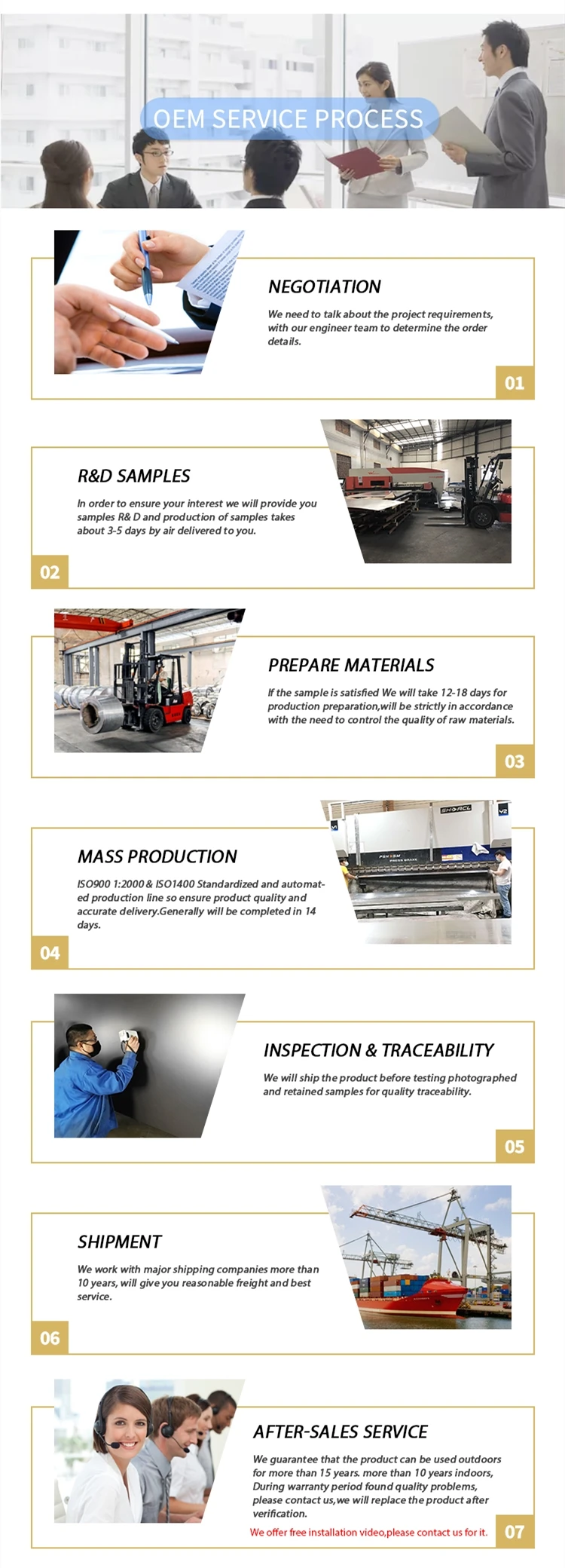 OEM SERVICE PROCESS

NEGOTIATION

We need to talk about the project requirements, with our engineer team to determine the order details.

01

R&D SAMPLES

In order to ensure your interest we will provide you samples R& D and production of samples takes about 3-5 days by air delivered to you.

02

PREPARE MATERIALS

If the sample is satisfied We will take 12-18 days for production preparation,will be strictly in accordance with the need to control the quality of raw materials.

03

MASS PRODUCTION

ISO900 1:2000 & ISO1400 Standardized and automated production line so ensure product quality and accurate delivery.Generally will be completed in 14 days.

04

INSPECTION & TRACEABILITY

We will ship the product before testing photographed and retained samples for quality traceability.

05

SHIPMENT

We work with major shipping companies more than 10 years, will give you reasonable freight and best service.

06

AFTER-SALES SERVICE

We guarantee that the product can be used outdoors for more than 15 years. more than 10 years indoors, During warranty period found quality problems, please contact us,we will replace the product after verification.

We offer free installation video,please contact us for it.

07