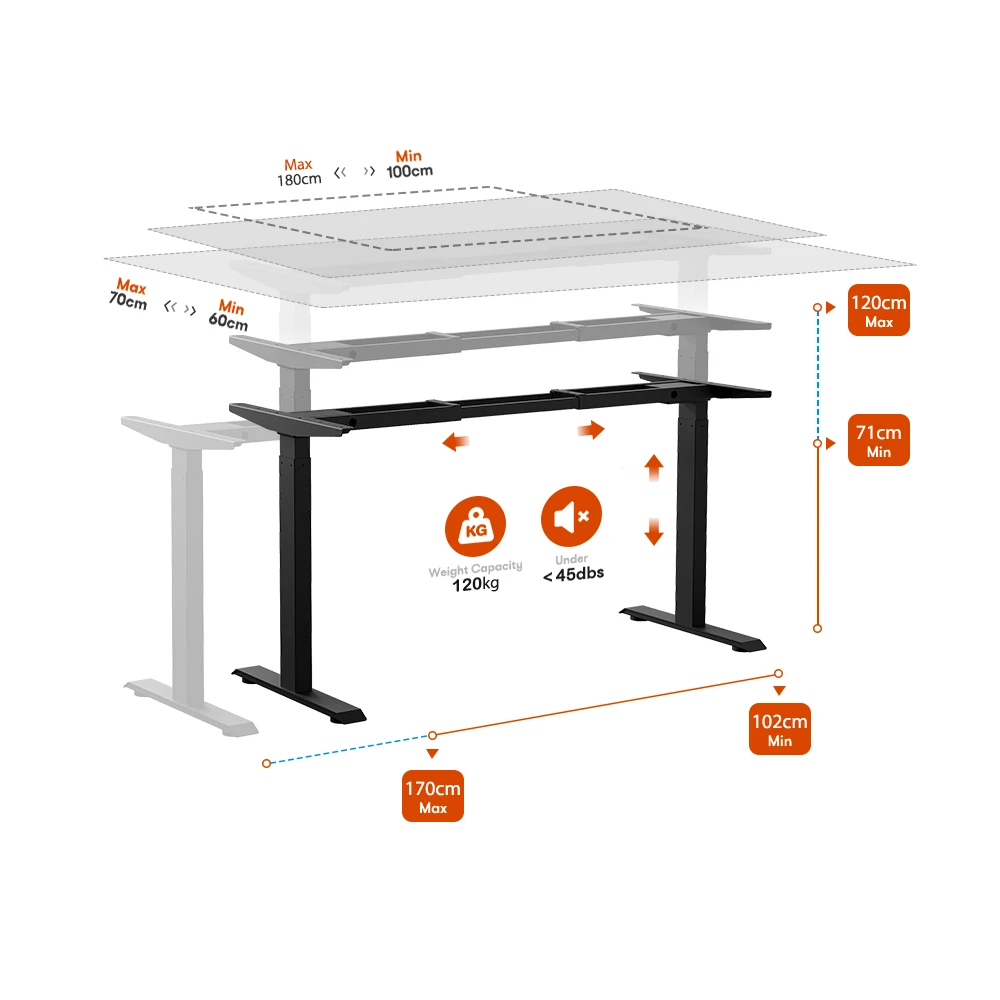 Max
180cm

Min
100cm

Max
70cm

Min
60cm

120cm
Max

71cm
Min

KG
Weight Capacity
120kg

Under
< 45dbs

102cm
Min

170cm
Max