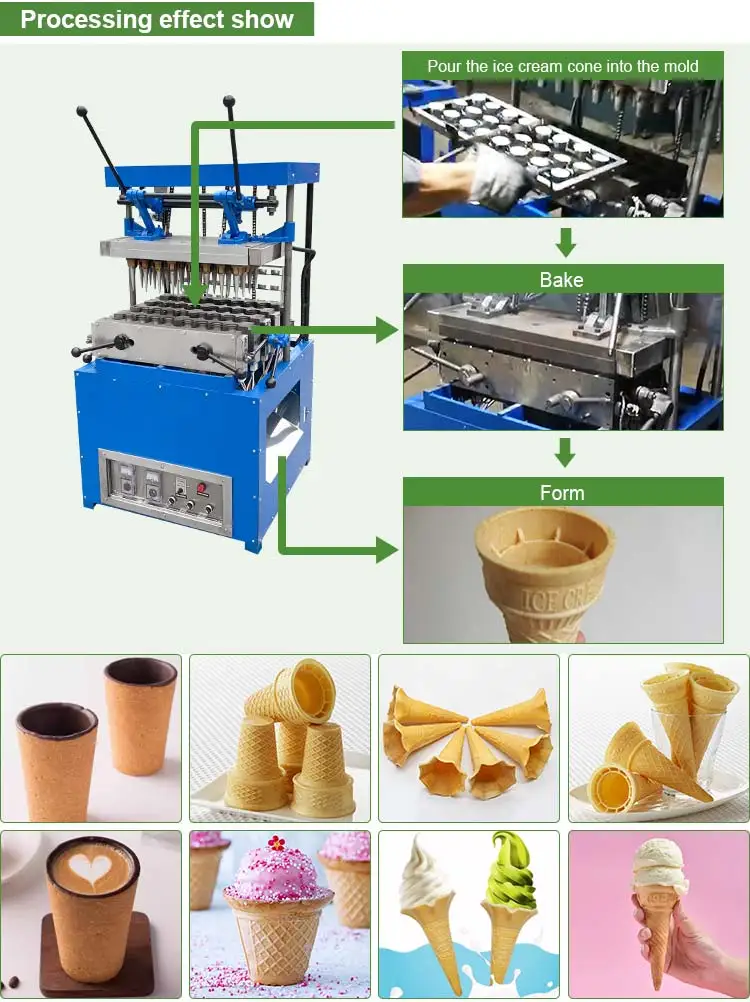 Processing effect show

Pour the ice cream cone into the mold

Bake

Form

ICE CREAM