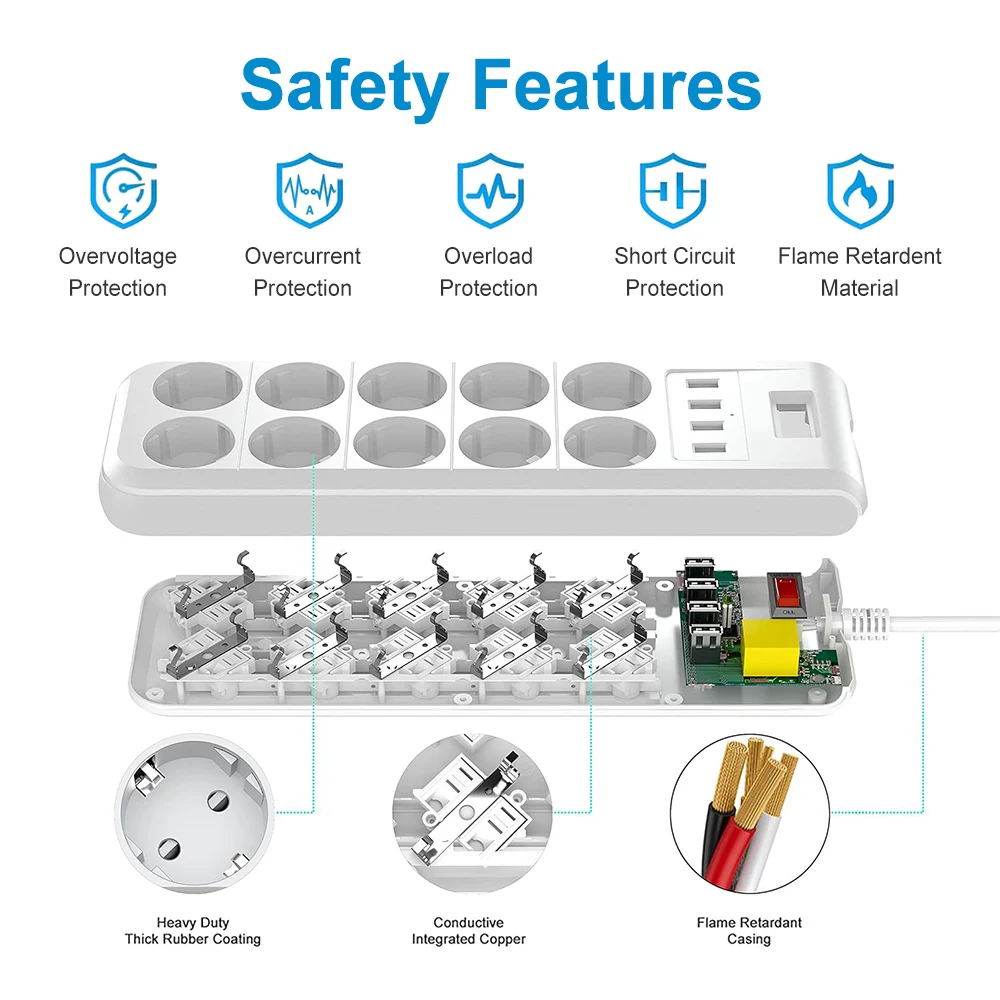 Safety Features

Overvoltage Protection

Overcurrent Protection

Overload Protection

Short Circuit Protection

Flame Retardent Material

Heavy Duty Thick Rubber Coating

Conductive Integrated Copper

Flame Retardant Casing