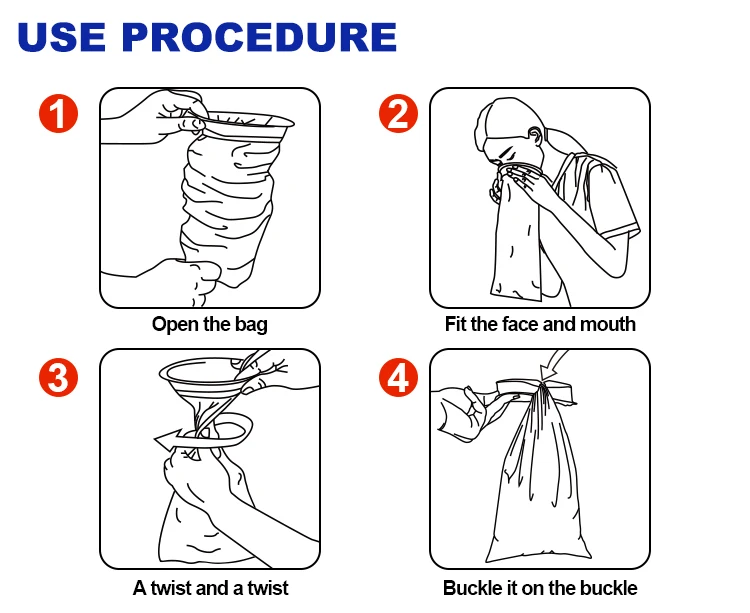 USE PROCEDURE

1

Open the bag

2

Fit the face and mouth

3

A twist and a twist

4

Buckle it on the buckle