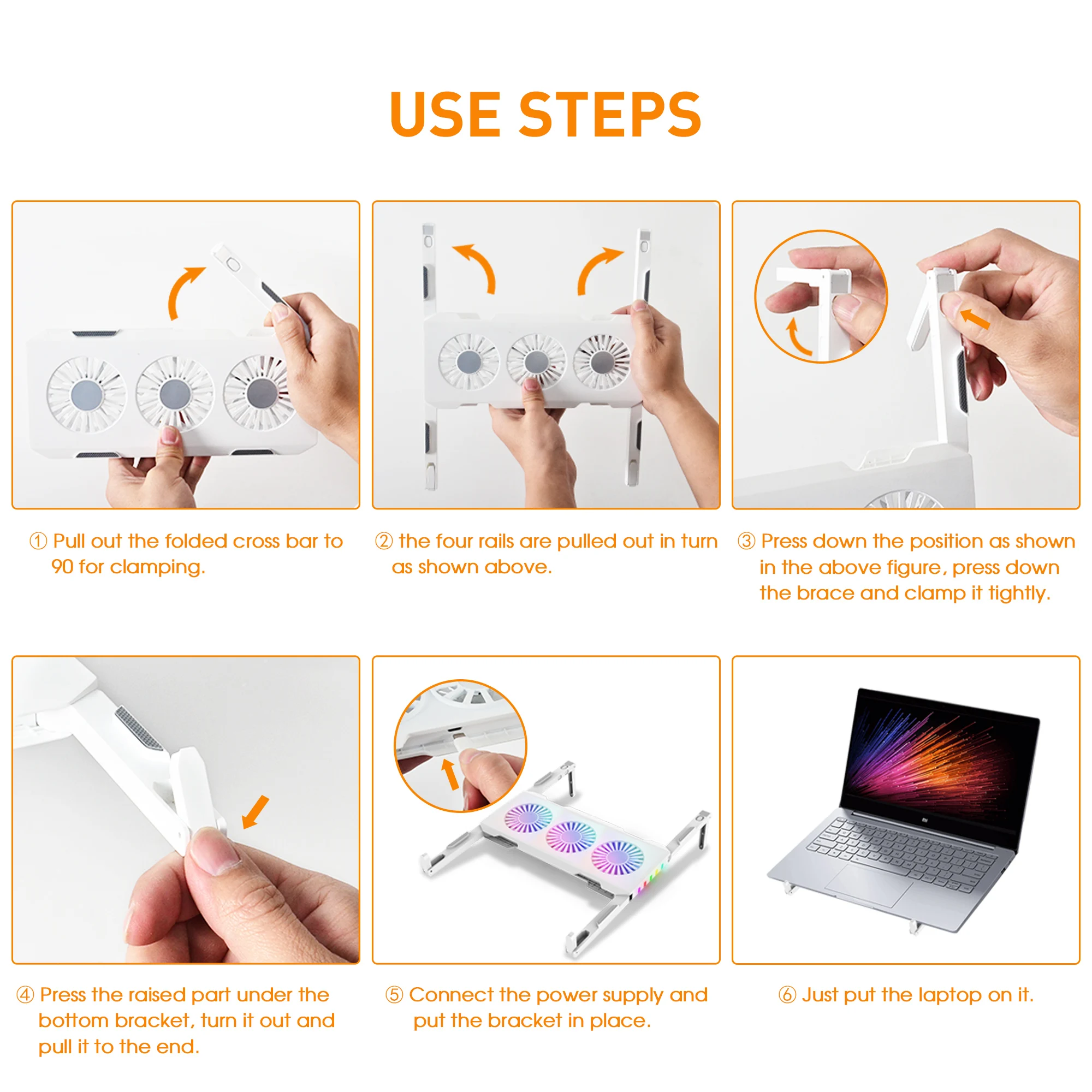 USE STEPS

① Pull out the folded cross bar to 90 for clamping.

② the four rails are pulled out in turn as shown above.

③ Press down the position as shown in the above figure, press down the brace and clamp it tightly.

④ Press the raised part under the bottom bracket, turn it out and pull it to the end.

⑤ Connect the power supply and put the bracket in place.

⑥ Just put the laptop on it.