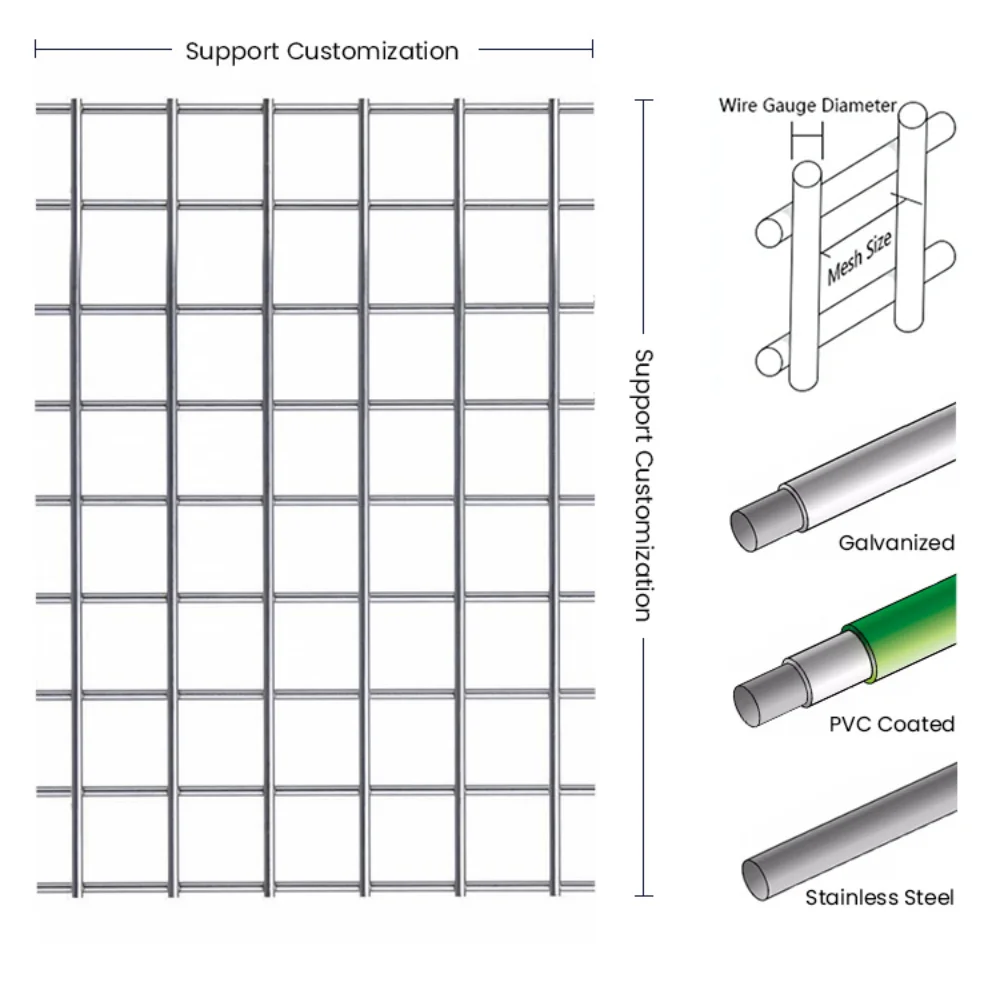 Support Customization

Support Customization

Wire Gauge Diameter

Mesh Size

Galvanized

PVC Coated

Stainless Steel