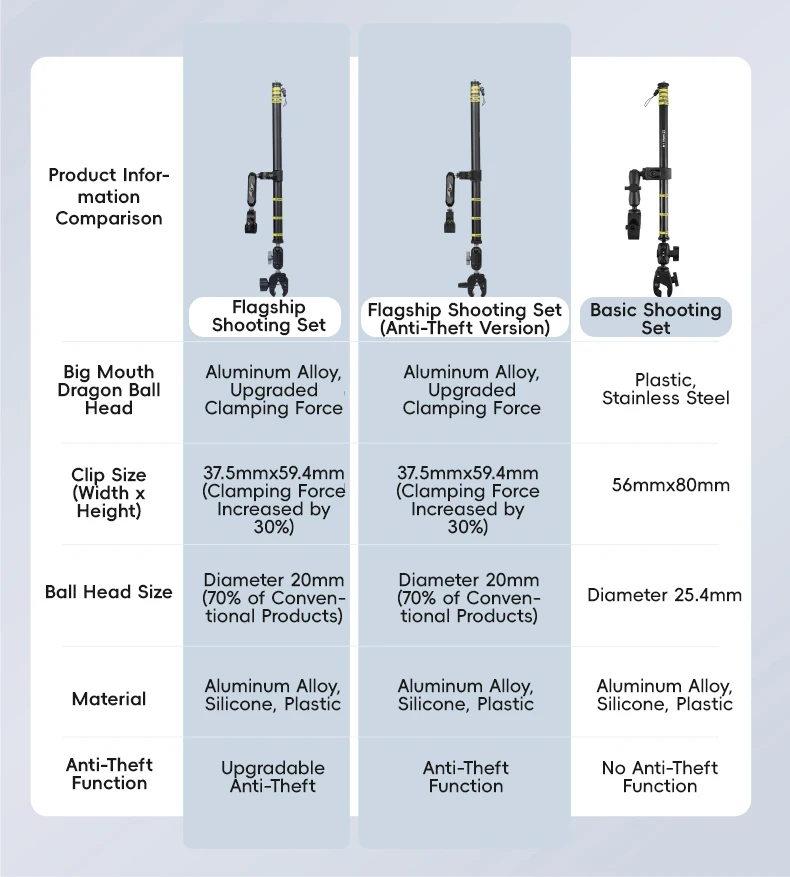 | Product Information Comparison | Flagship Shooting Set | Flagship Shooting Set (Anti-Theft Version) | Basic Shooting Set |
|---|---|---|---|
| Big Mouth Dragon Ball Head | Aluminum Alloy, Upgraded Clamping Force | Aluminum Alloy, Upgraded Clamping Force | Plastic, Stainless Steel |
| Clip Size (Width x Height) | 37.5mmx59.4mm (Clamping Force Increased by 30%) | 37.5mmx59.4mm (Clamping Force Increased by 30%) | 56mmx80mm |
| Ball Head Size | Diameter 20mm (70% of Conventional Products) | Diameter 20mm (70% of Conventional Products) | Diameter 25.4mm |
| Material | Aluminum Alloy, Silicone, Plastic | Aluminum Alloy, Silicone, Plastic | Aluminum Alloy, Silicone, Plastic |
| Anti-Theft Function | Upgradable Anti-Theft | Anti-Theft Function | No Anti-Theft Function |