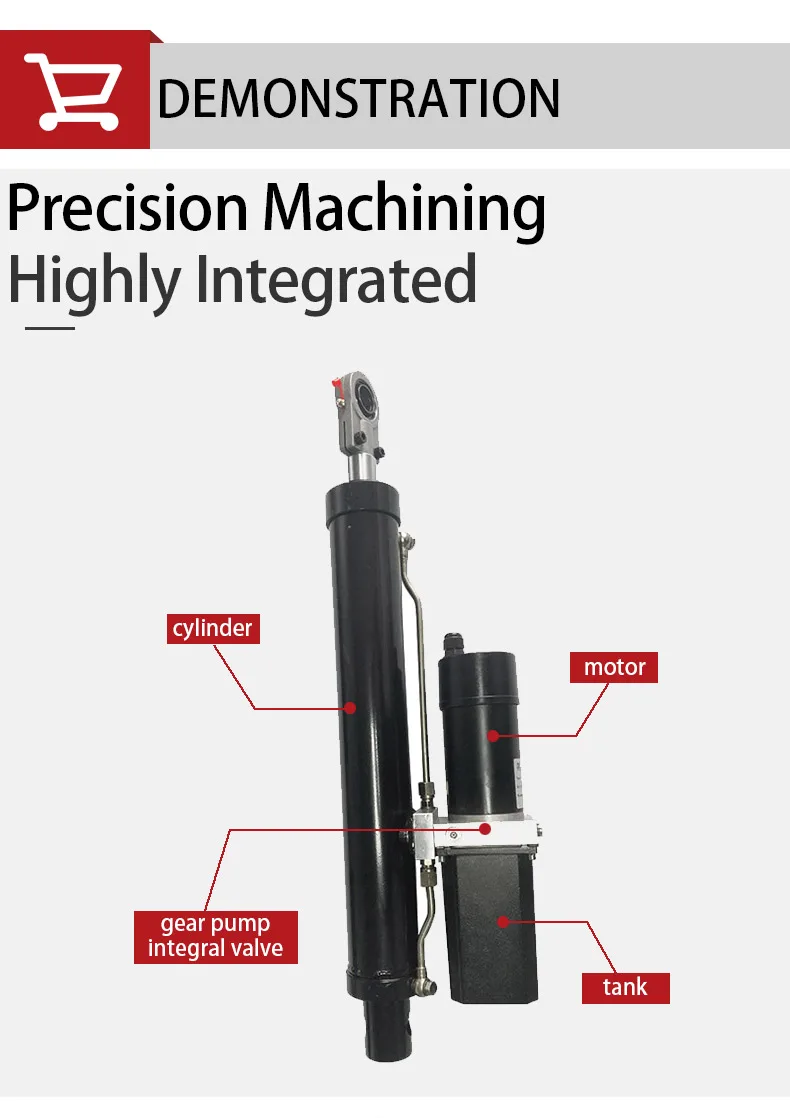 DEMONSTRATION

Precision Machining
Highly Integrated

cylinder

motor

gear pump
integral valve

tank