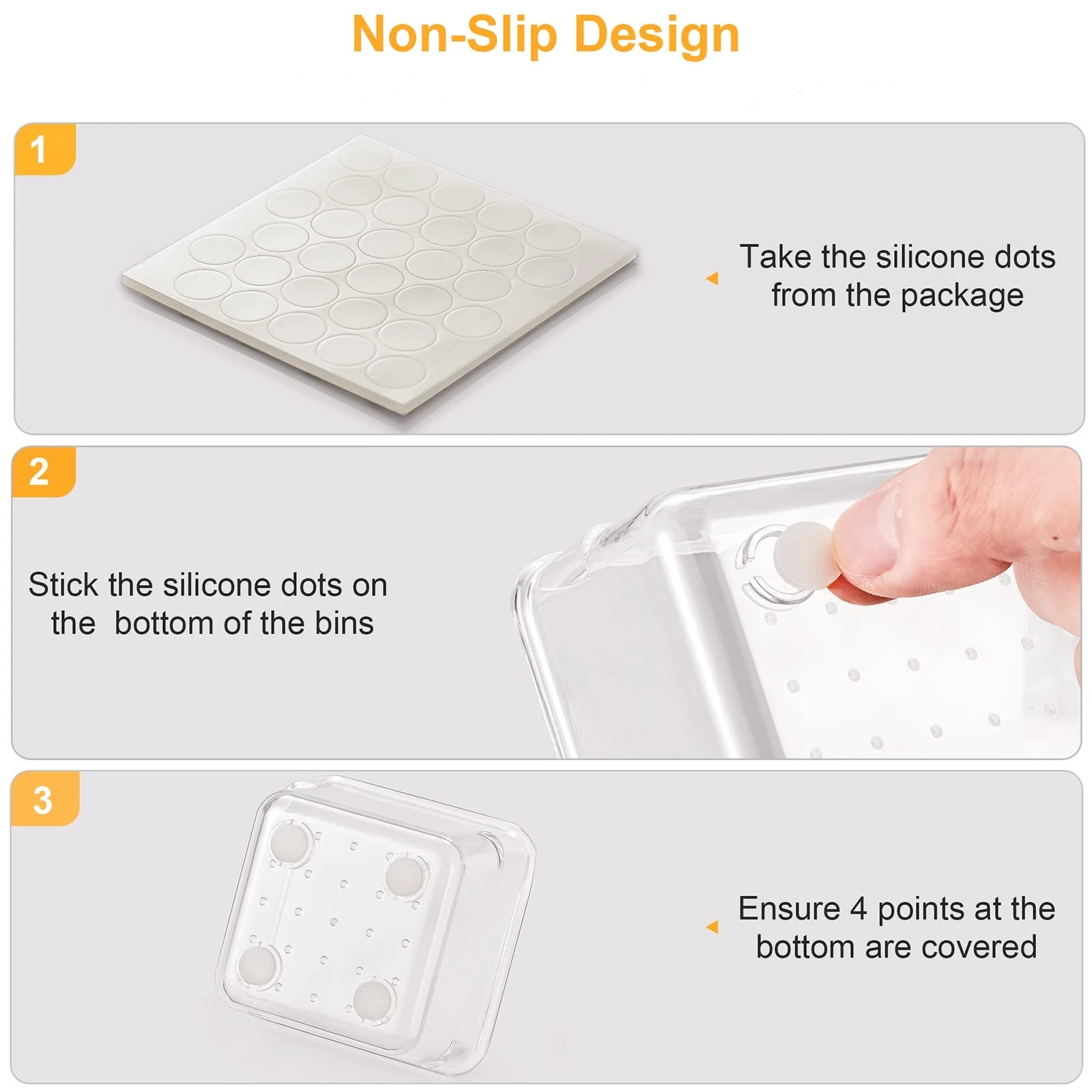 Non-Slip Design

1

Take the silicone dots from the package

2

Stick the silicone dots on the  bottom of the bins

3

Ensure 4 points at the bottom are covered