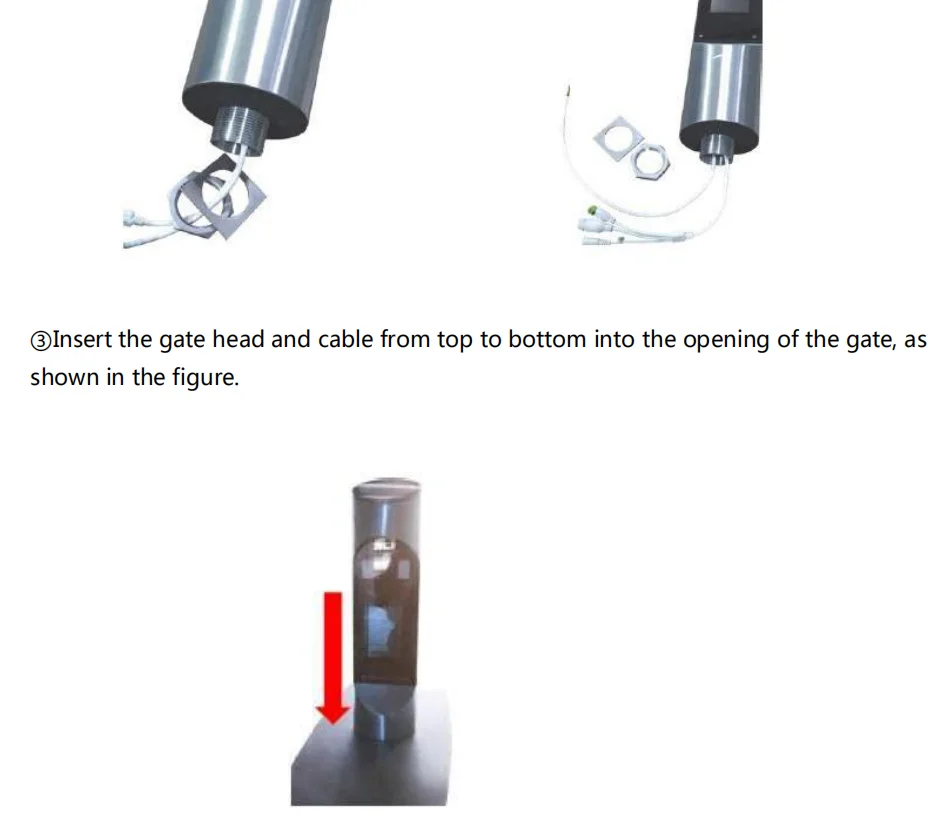 ③Insert the gate head and cable from top to bottom into the opening of the gate, as shown in the figure.