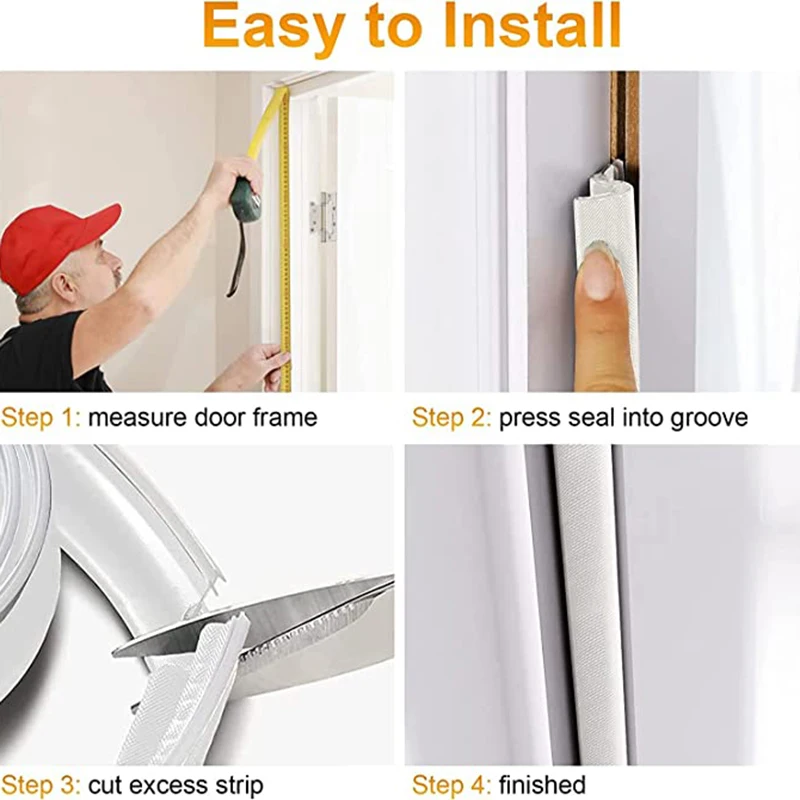 Easy to Install

Step 1: measure door frame

Step 2: press seal into groove

Step 3: cut excess strip

Step 4: finished