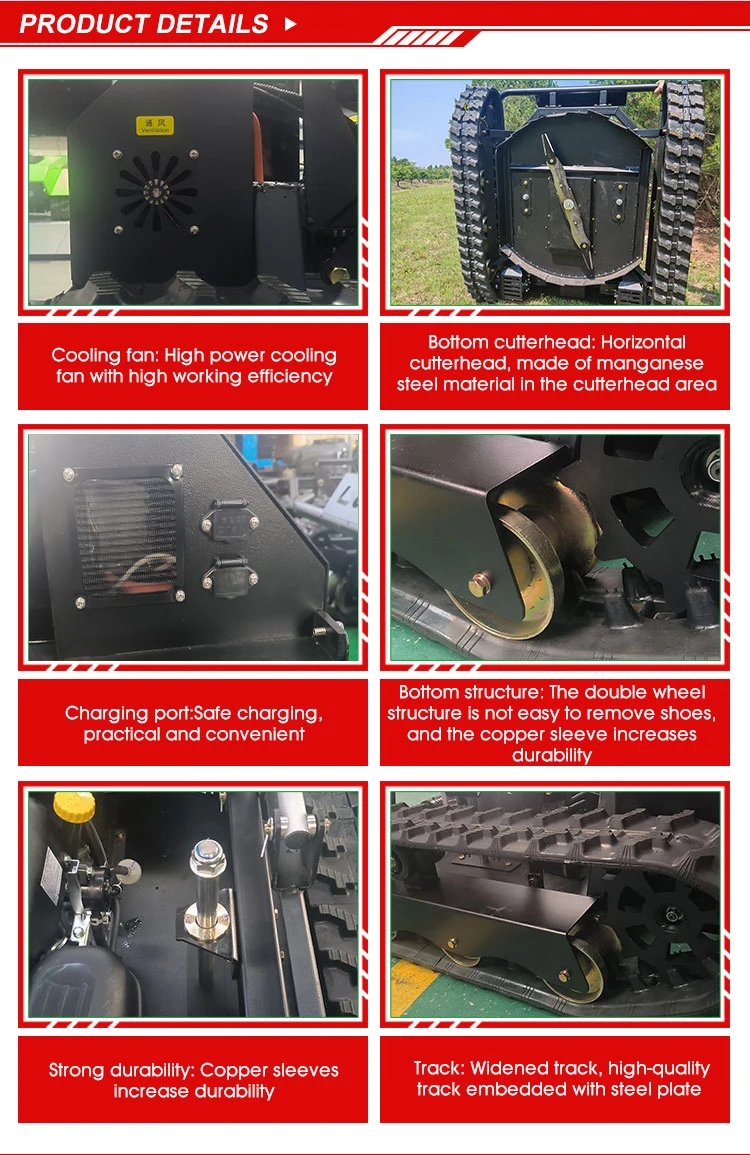 PRODUCT DETAILS

通风
Ventilation

Cooling fan: High power cooling fan with high working efficiency

Bottom cutterhead: Horizontal cutterhead, made of manganese steel material in the cutterhead area

Charging port:Safe charging, practical and convenient

Bottom structure: The double wheel structure is not easy to remove shoes, and the copper sleeve increases durability

Strong durability: Copper sleeves increase durability

Track: Widened track, high-quality track embedded with steel plate