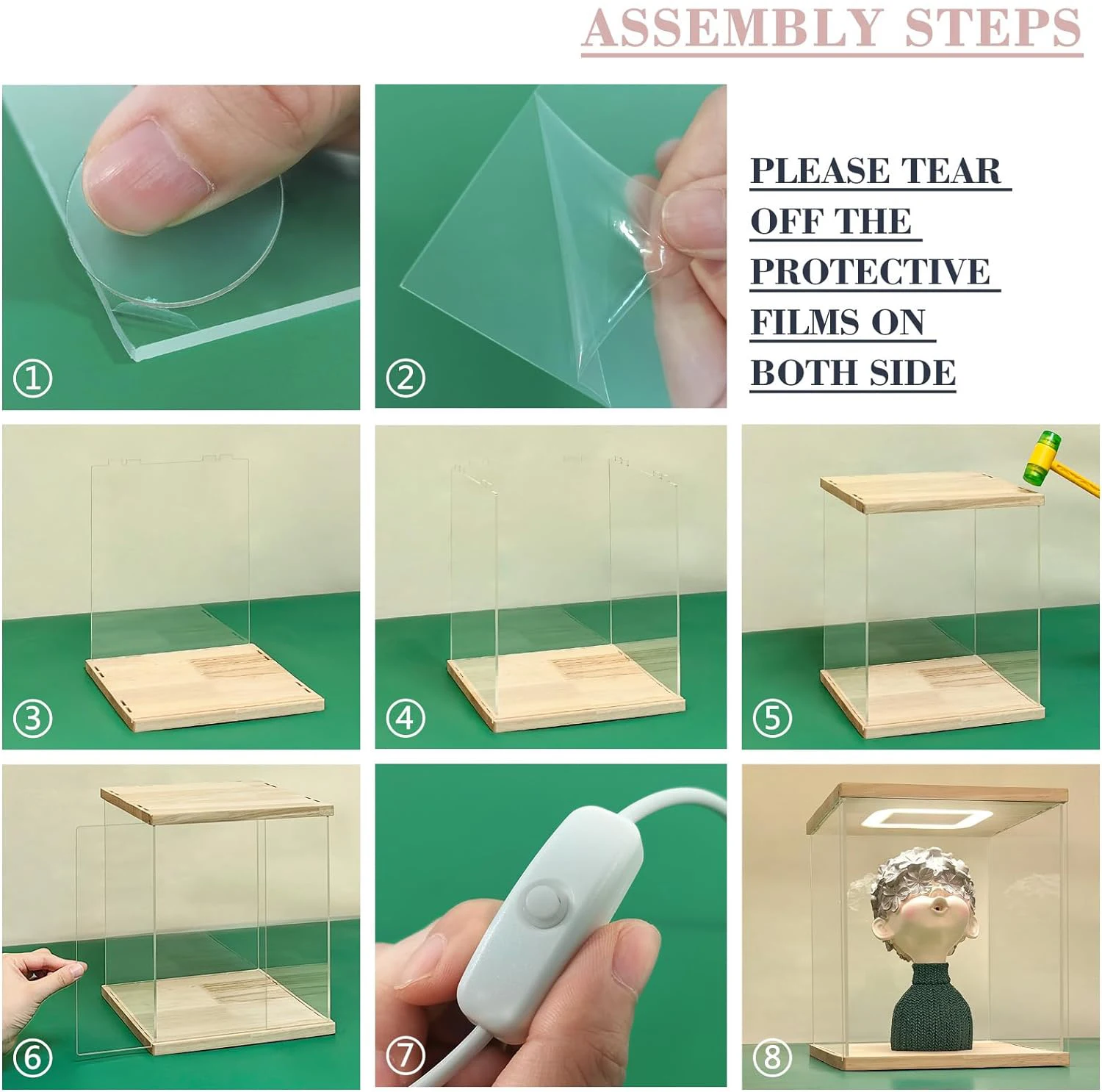 ASSEMBLY STEPS

①

②

PLEASE TEAR OFF THE PROTECTIVE FILMS ON BOTH SIDE

③

④

⑤

⑥

⑦

⑧