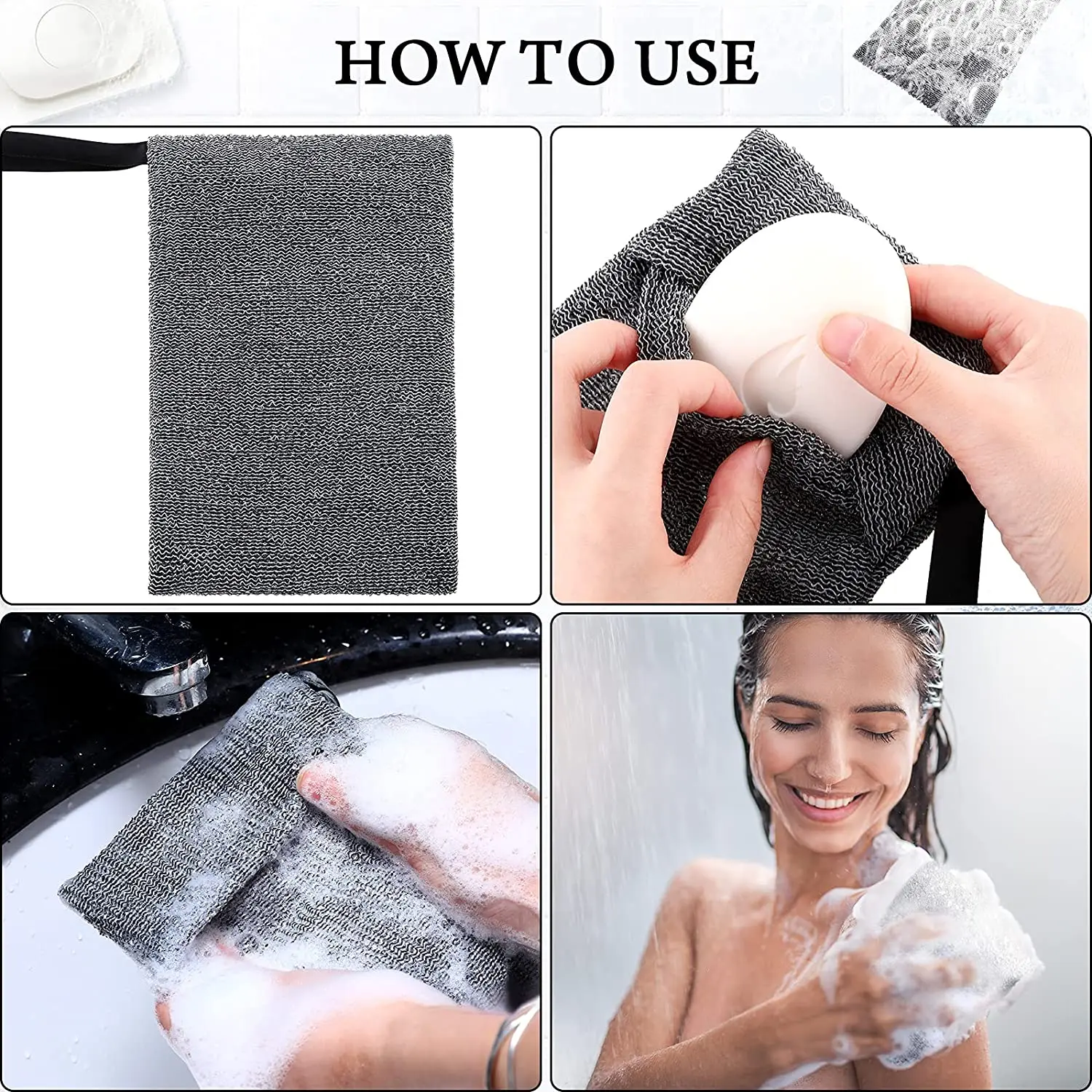 HOW TO USE