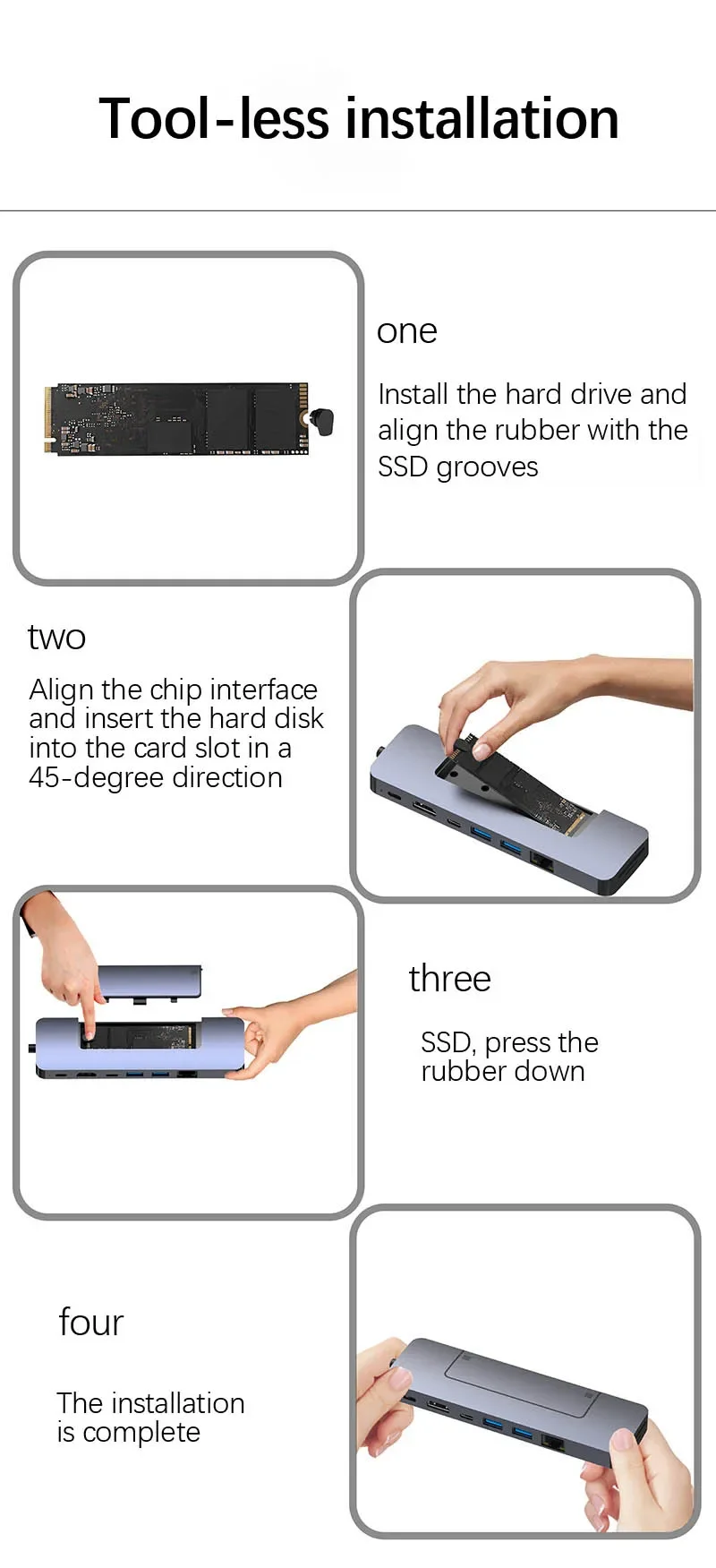 Tool-less installation

one

Install the hard drive and align the rubber with the SSD grooves

two

Align the chip interface and insert the hard disk into the card slot in a 45-degree direction

three

SSD, press the rubber down

four

The installation is complete