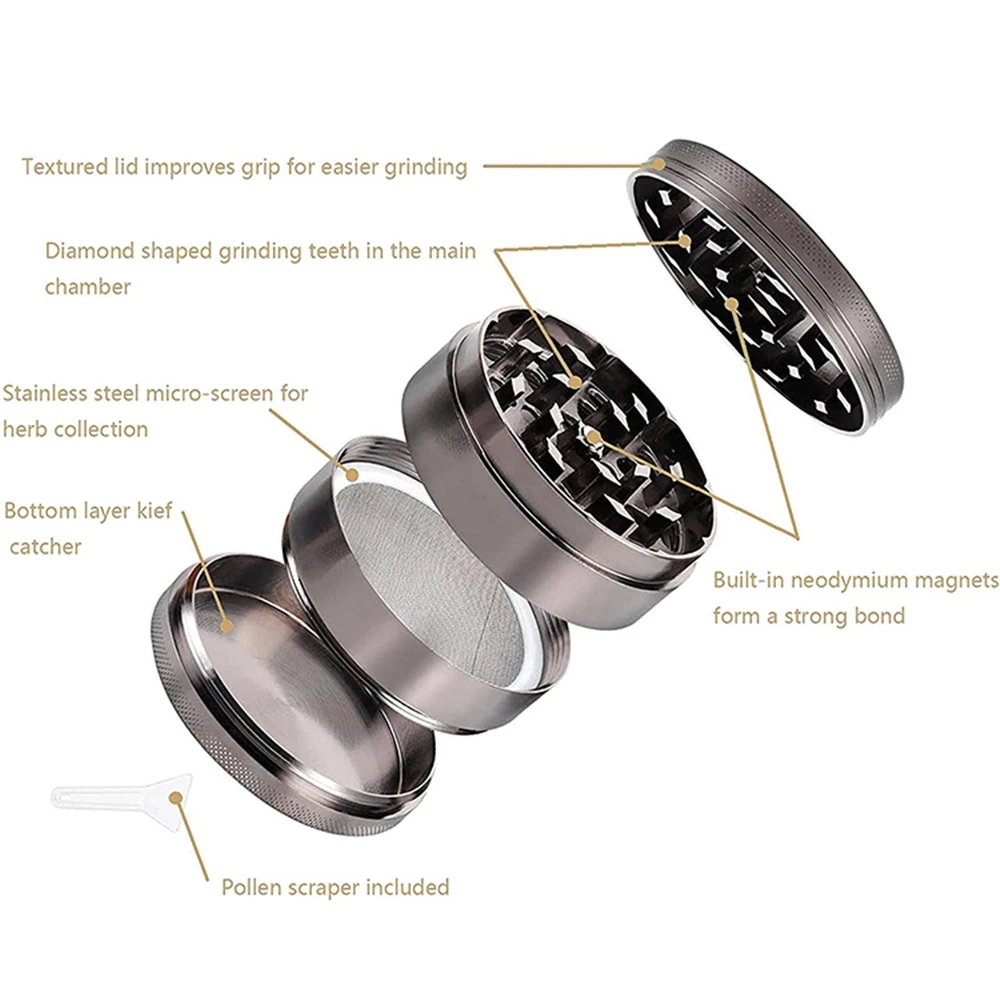 Textured lid improves grip for easier grinding

Diamond shaped grinding teeth in the main chamber

Stainless steel micro-screen for herb collection

Bottom layer kief catcher

Built-in neodymium magnets form a strong bond

Pollen scraper included