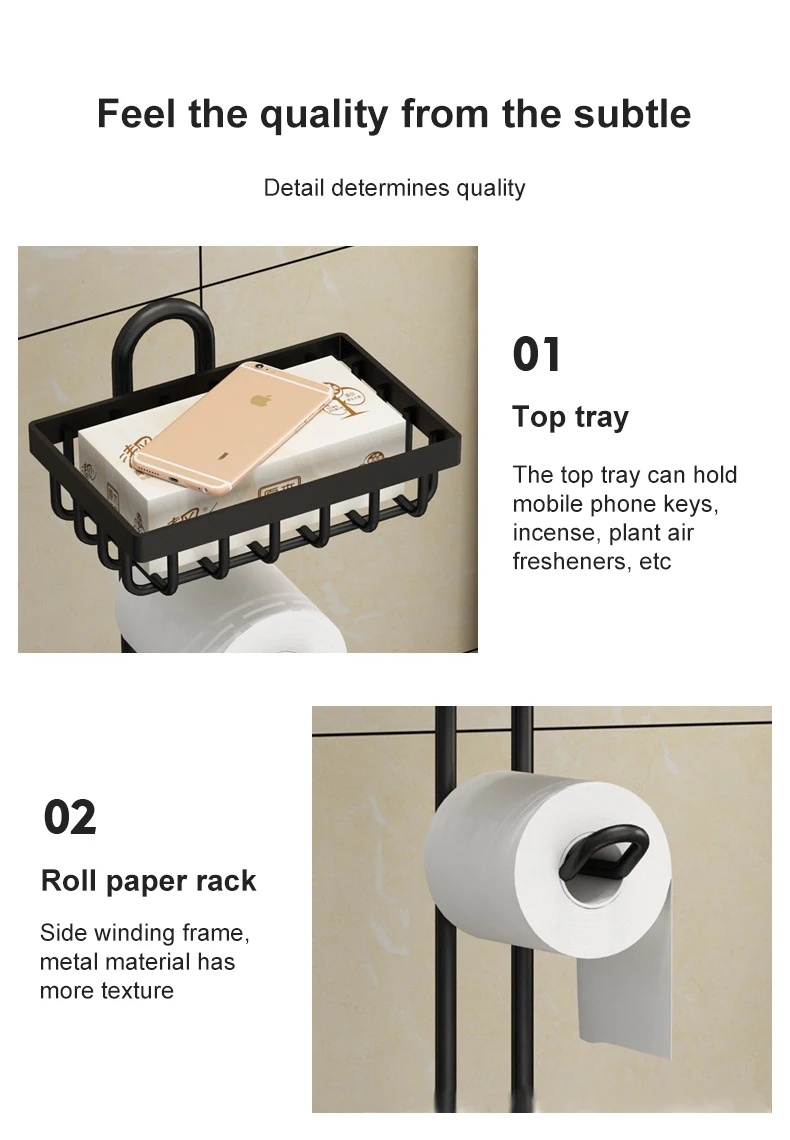 Feel the quality from the subtle

Detail determines quality

01

Top tray

The top tray can hold mobile phone keys, incense, plant air fresheners, etc

02

Roll paper rack

Side winding frame, metal material has more texture