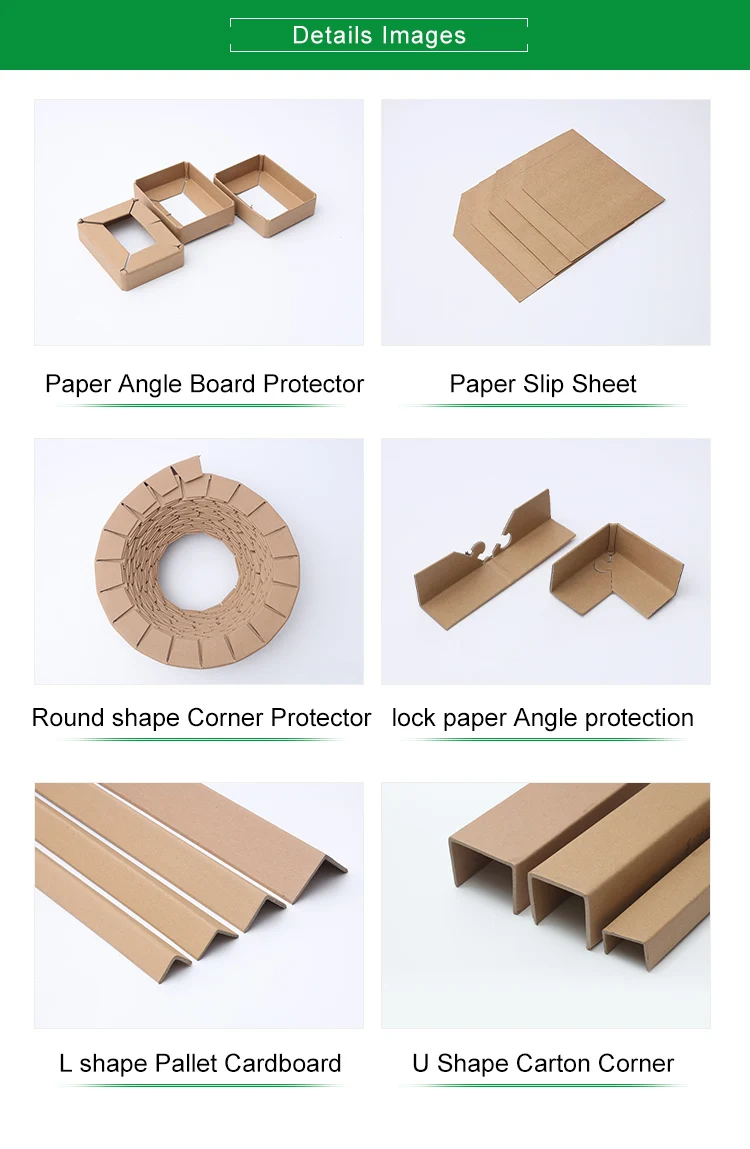 Details Images

Paper Angle Board Protector

Paper Slip Sheet

Round shape Corner Protector

lock paper Angle protection

L shape Pallet Cardboard

U Shape Carton Corner