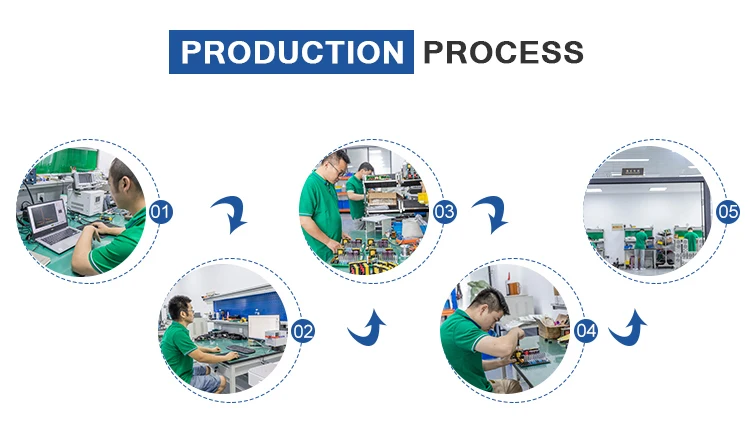 PRODUCTION PROCESS

01

02

03

04

05