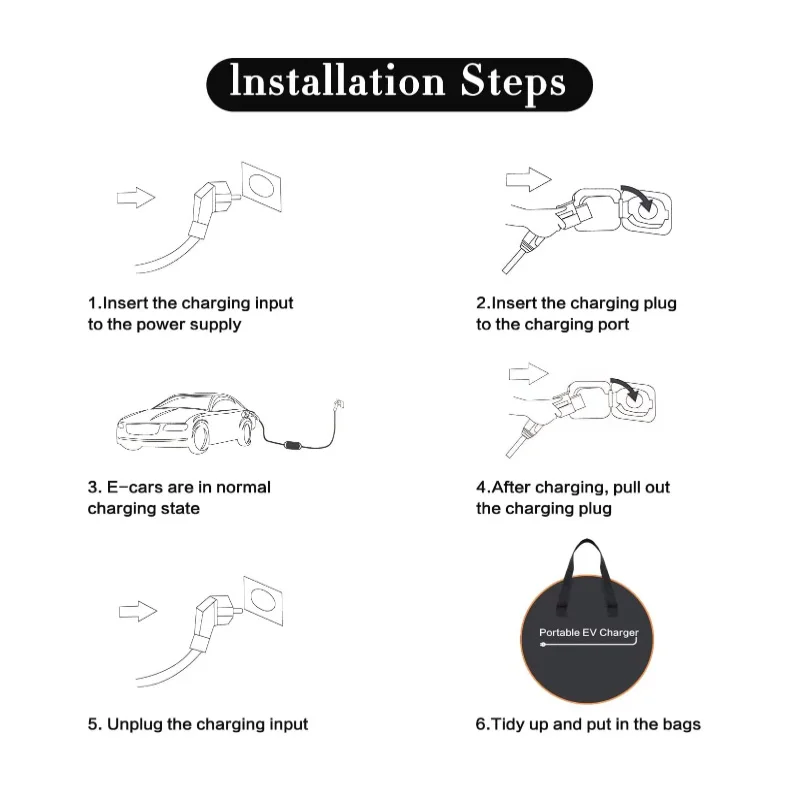 Installation Steps

1.Insert the charging input to the power supply

2.Insert the charging plug to the charging port

3. E-cars are in normal charging state

4.After charging, pull out the charging plug

5. Unplug the charging input

Portable EV Charger

6.Tidy up and put in the bags