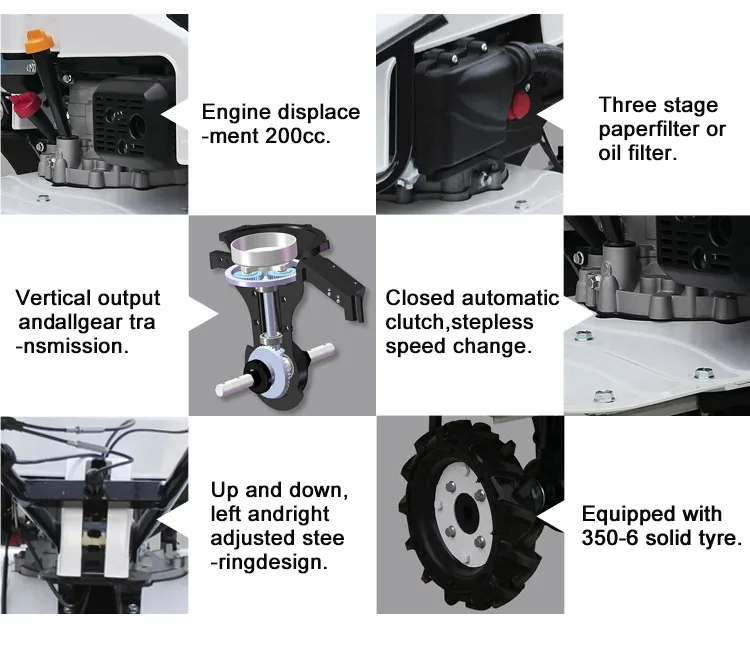 Engine displace -ment 200cc.

Three stage paperfilter or oil filter.

Vertical output andallgear tra -nsmission.

Closed automatic clutch,stepless speed change.

Up and down, left andright adjusted stee -ringdesign.

Equipped with 350-6 solid tyre.