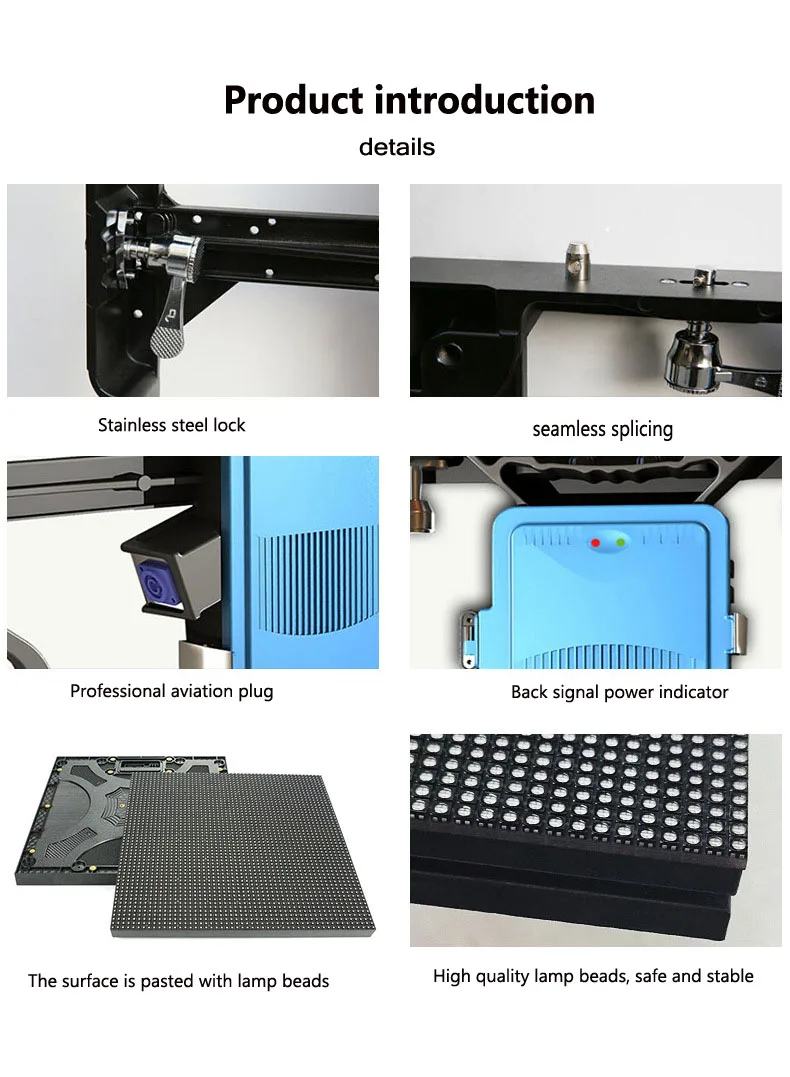 Product introduction

details

Stainless steel lock

seamless splicing

Professional aviation plug

Back signal power indicator

The surface is pasted with lamp beads

High quality lamp beads, safe and stable