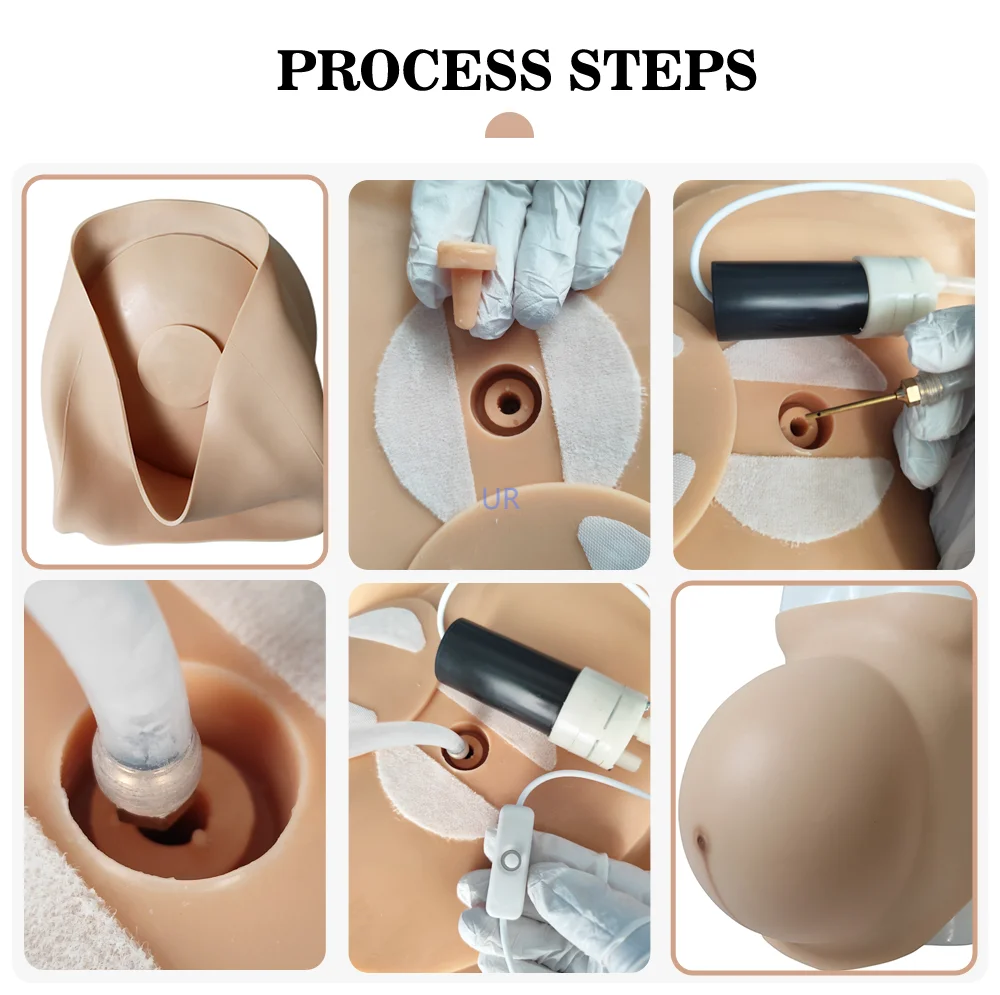 PROCESS STEPS

UR