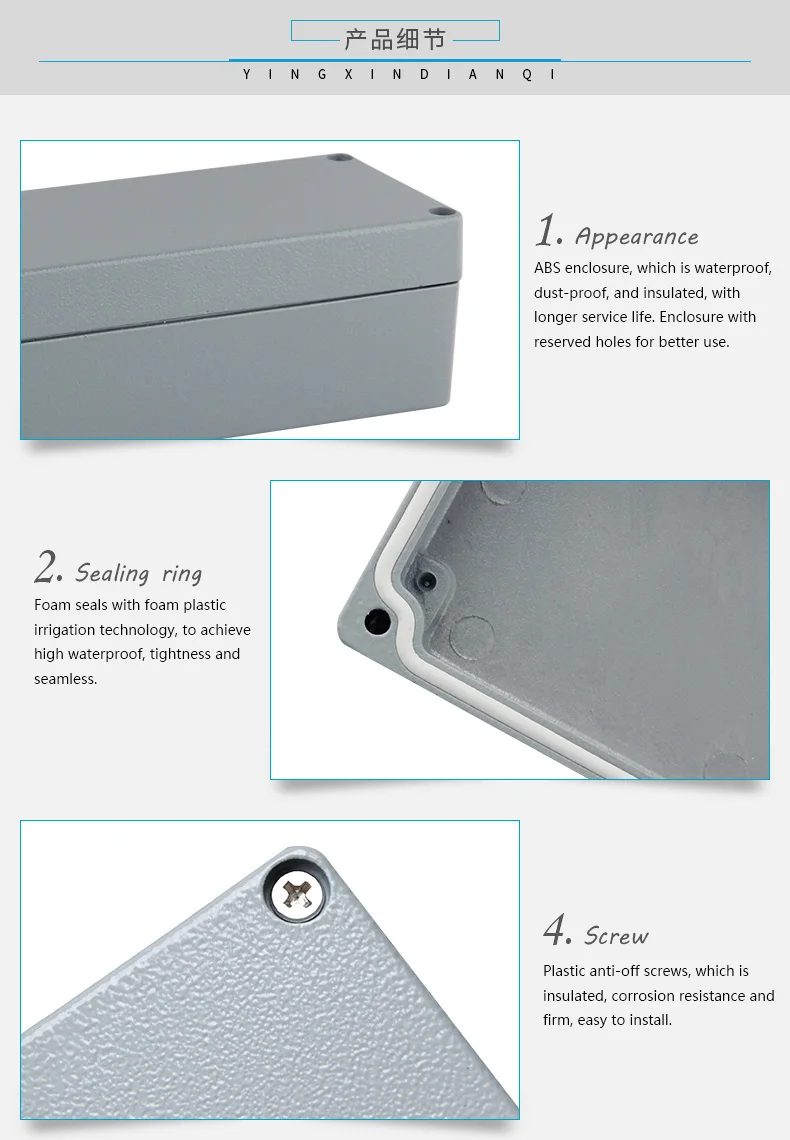 产品细节

Y I N G X I N D I A N Q I

1. Appearance

ABS enclosure, which is waterproof, dust-proof, and insulated, with longer service life. Enclosure with reserved holes for better use.

2. Sealing ring

Foam seals with foam plastic irrigation technology, to achieve high waterproof, tightness and seamless.

4. Screw

Plastic anti-off screws, which is insulated, corrosion resistance and firm, easy to install.