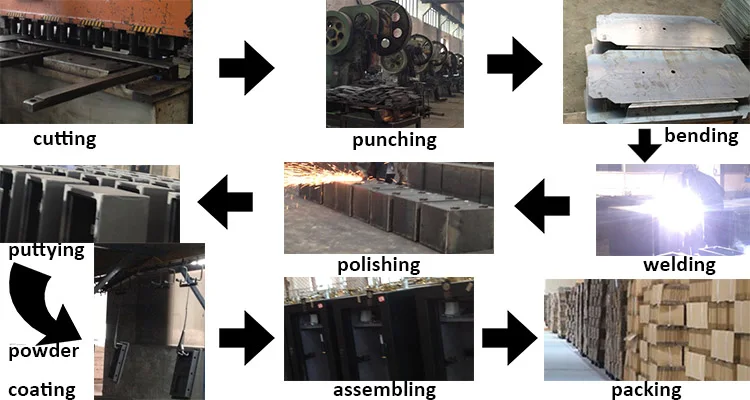 cutting

punching

bending

welding

polishing

puttying

powder

coating

assembling

packing