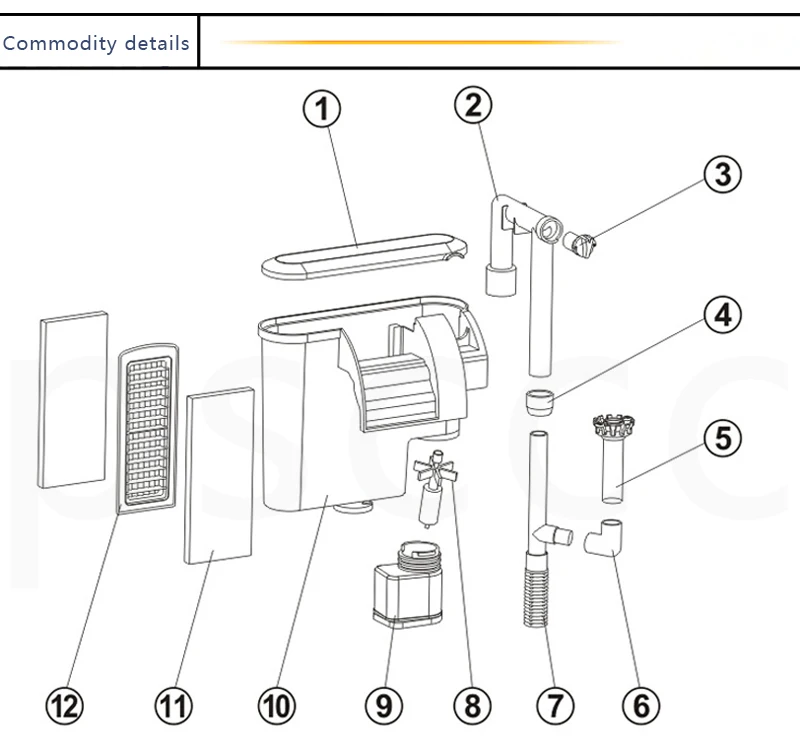 Commodity details

1
2
3
4
5
12
11
10
9
8
7
6